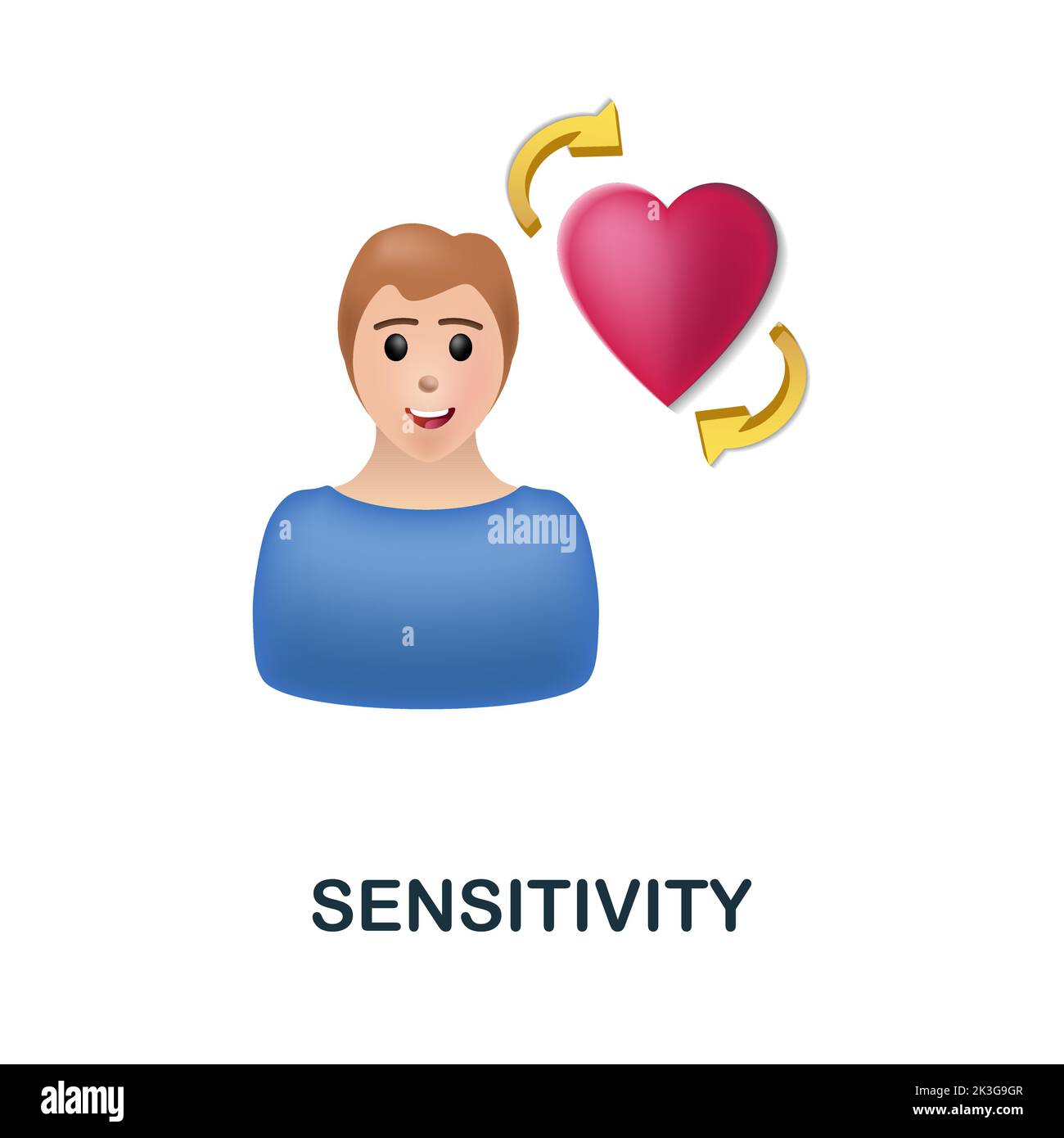 alamy

SENSITIVITY

alamy

Image ID: 2K3G9GR
www.alamy.com