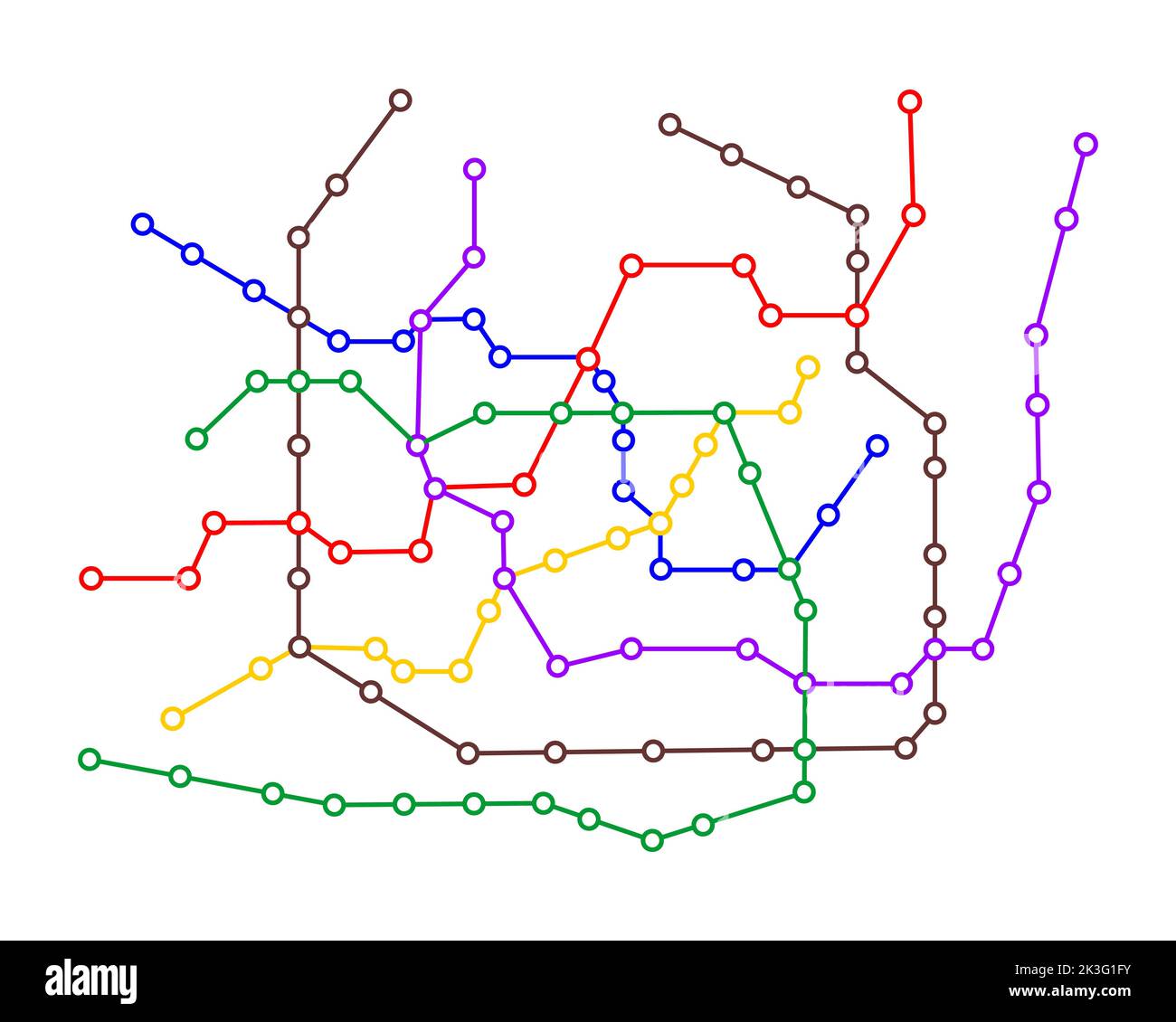 alamy

Image ID: 2K3G1FY
www.alamy.com