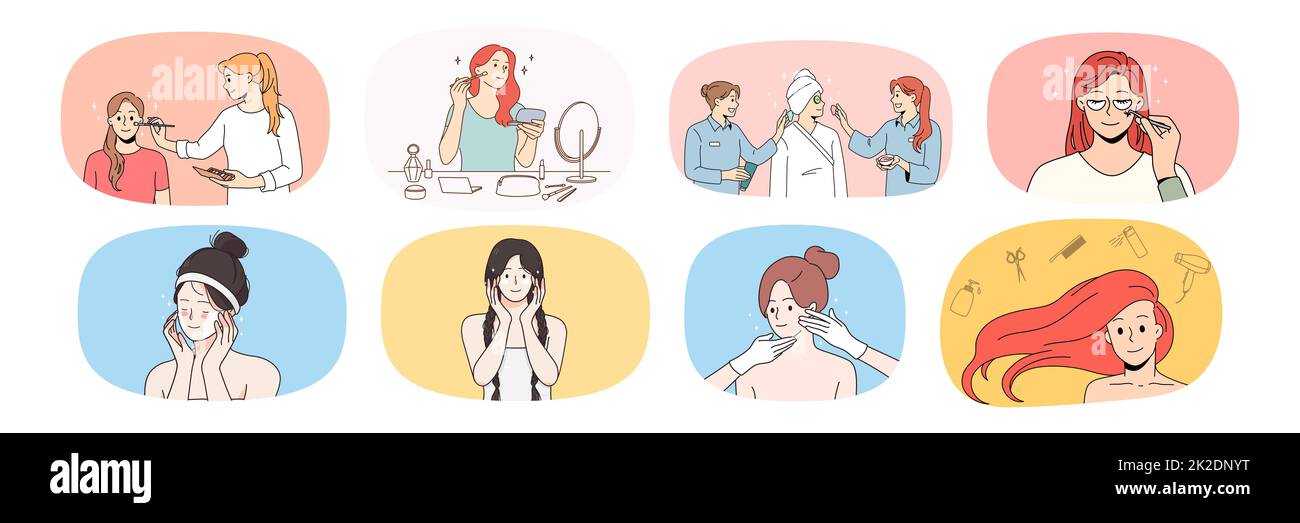 alamy

alamy

alamy

Image ID: 2K2DNYT
www.alamy.com