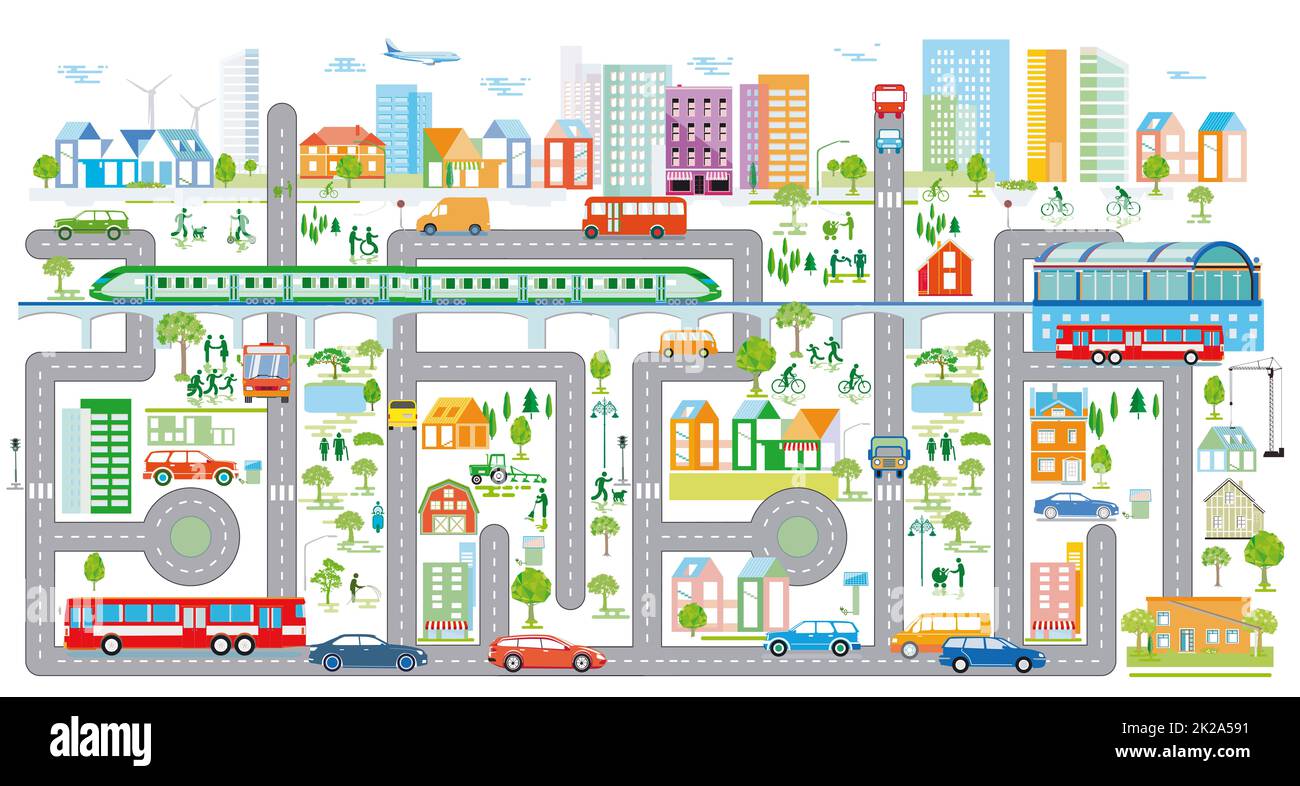 alamy

Image ID: 2K2A591
www.alamy.com