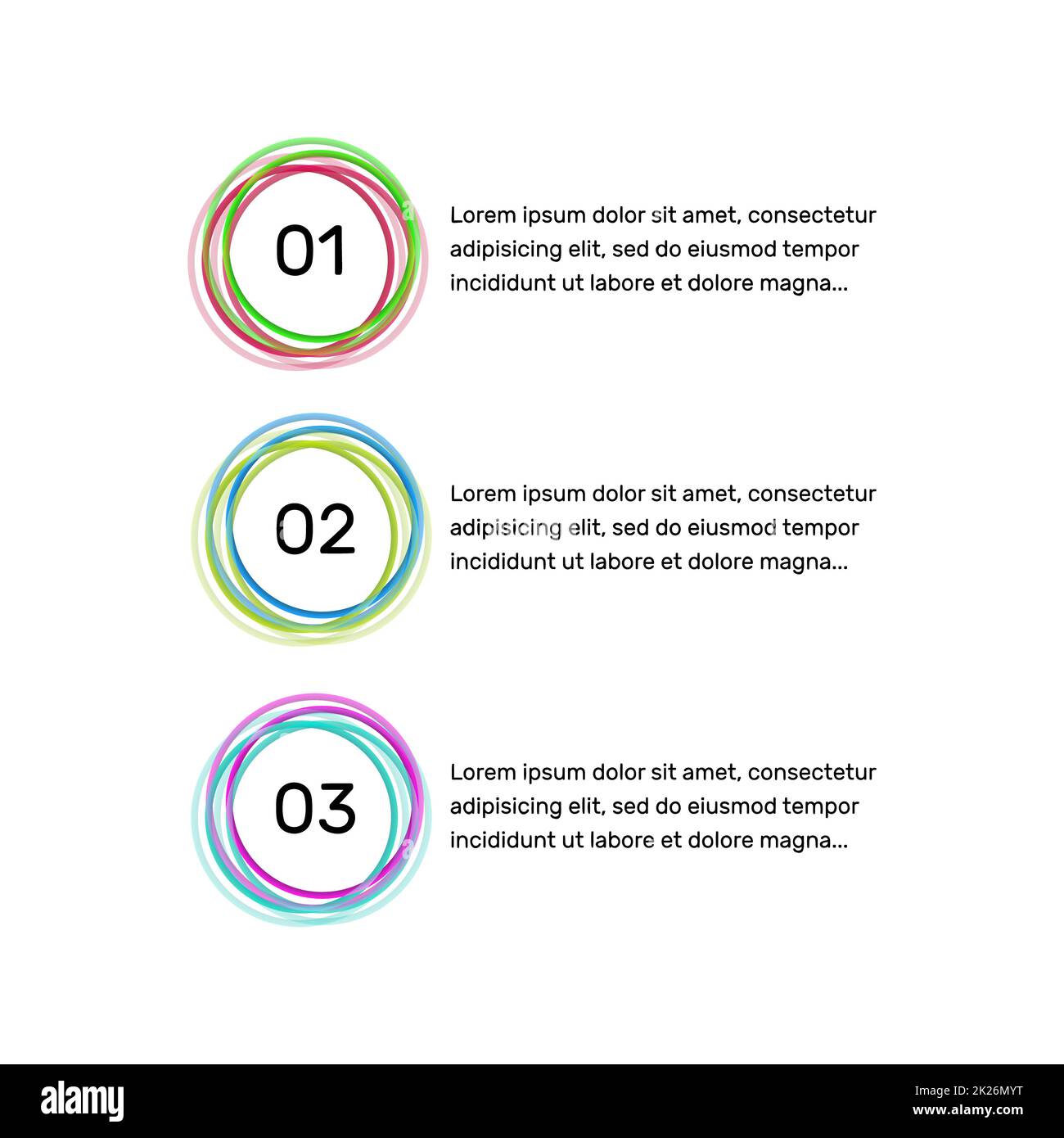 01

Lorem ipsum dolor sit amet, consectetur adipisicing elit, sed do eiusmod tempor incididunt ut labore et dolore magna...

02

Lorem ipsum dolor sit amet, consectetur adipisicing elit, sed do eiusmod tempor incididunt ut labore et dolore magna...

03

Lorem ipsum dolor sit amet, consectetur adipisicing elit, sed do eiusmod tempor incididunt ut labore et dolore magna...

alamy

Image ID: 2K26MYT
www.alamy.com