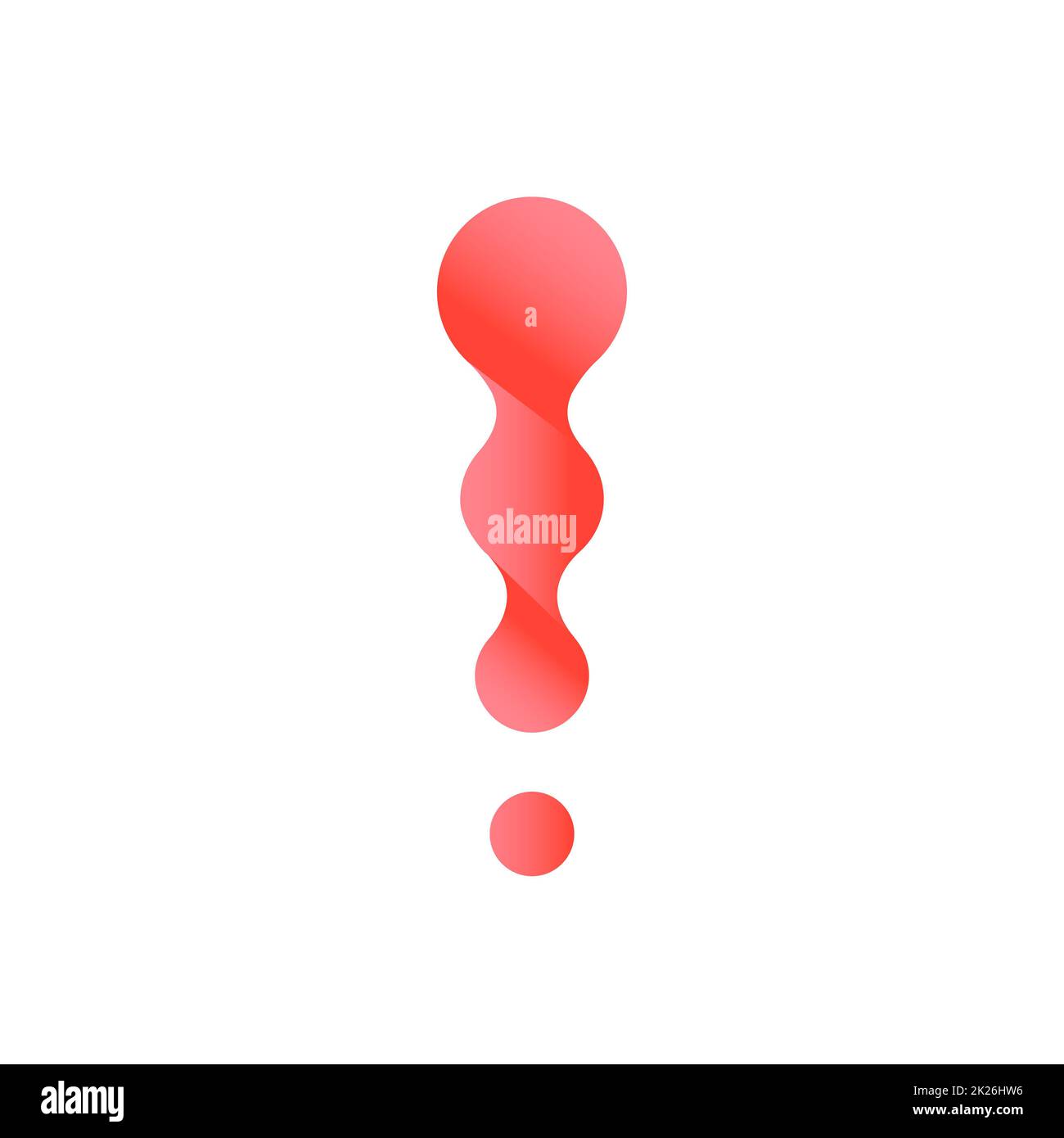 a

alamy

alamy

Image ID: 2K26HW6
www.alamy.com