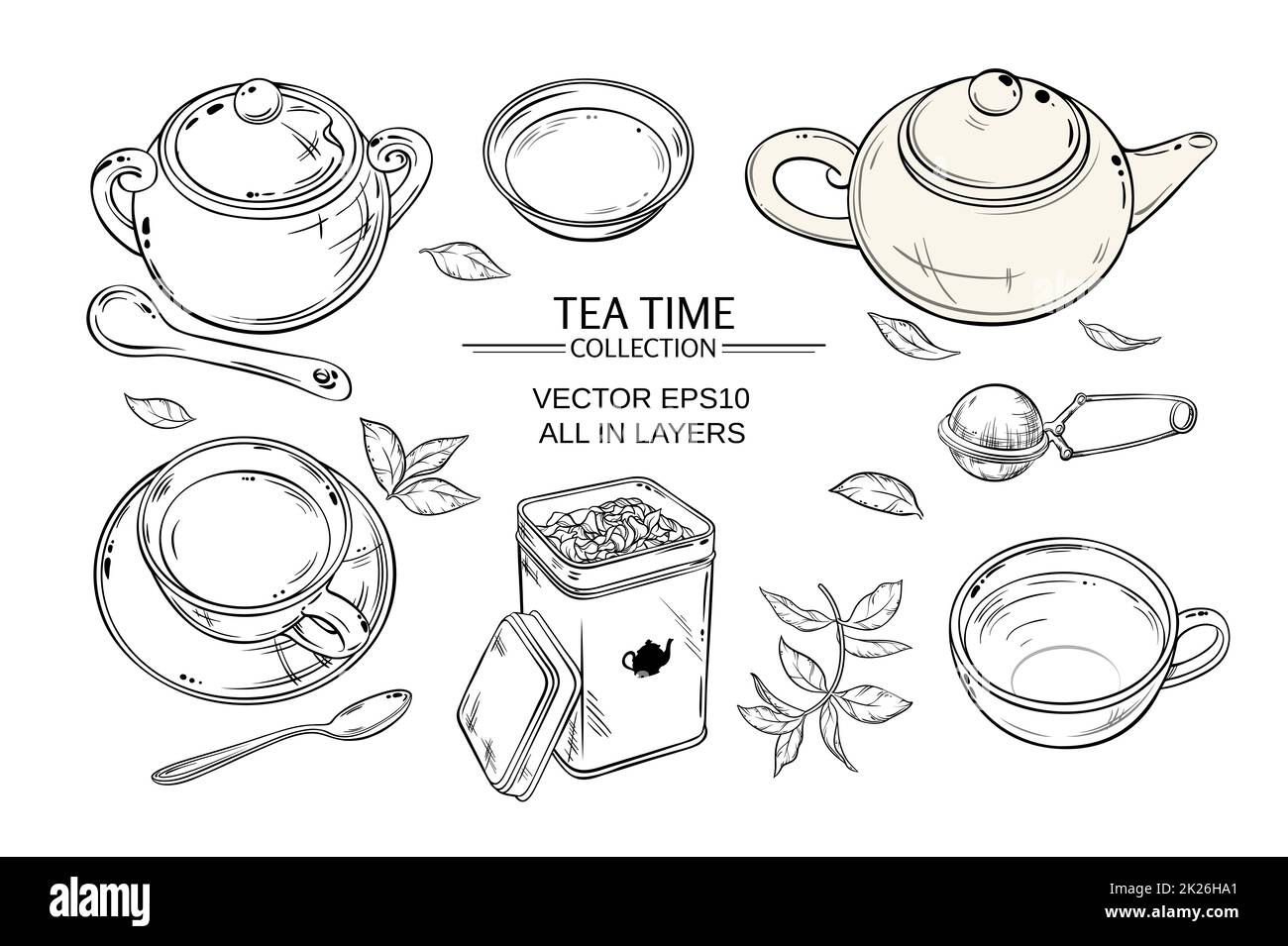 TEA TIME
COLLECTION

VECTOR EPS10
ALL IN LAYERS

alamy

Image ID: 2K26HA1
www.alamy.com