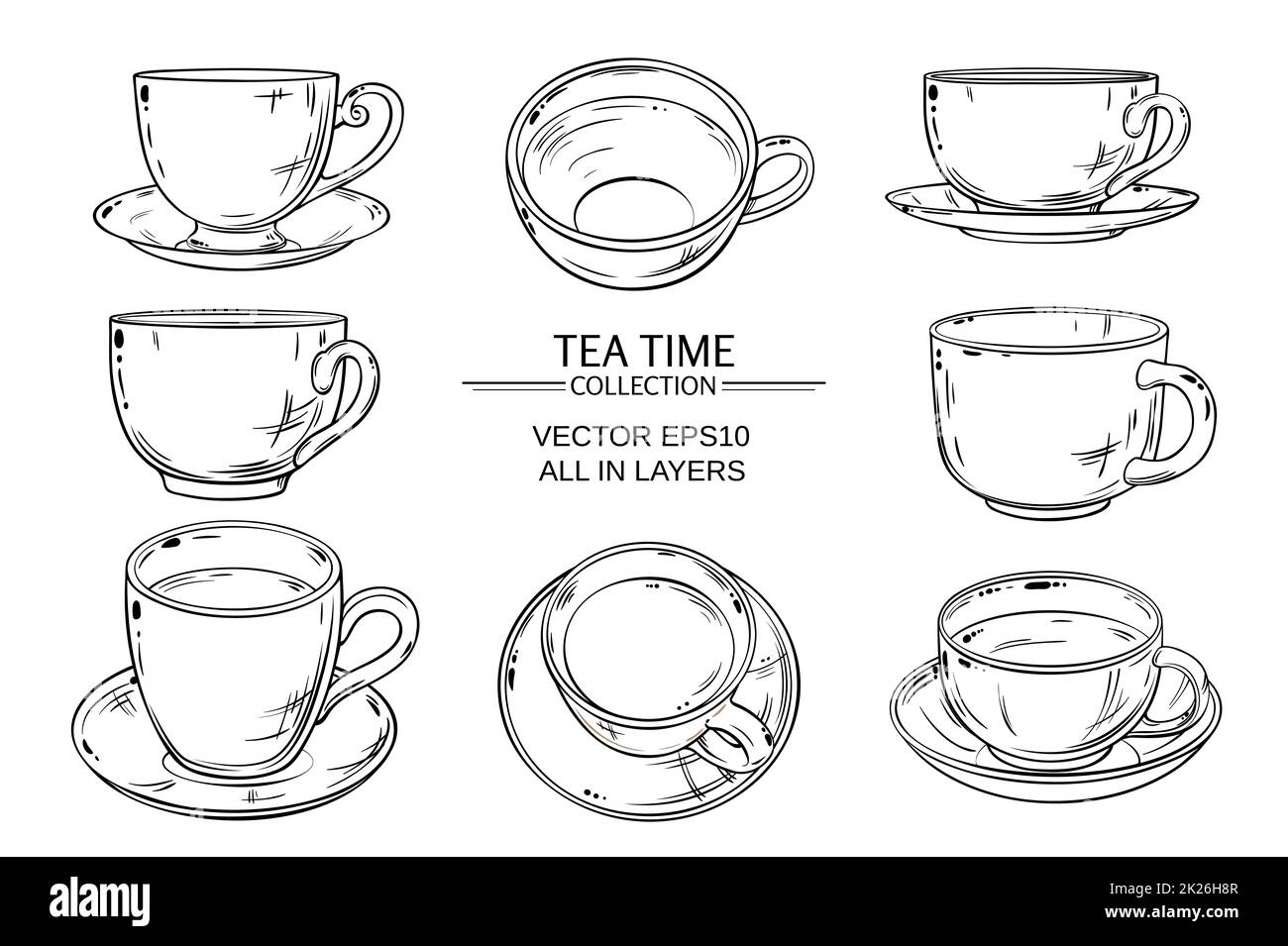 TEA TIME
COLLECTION

VECTOR EPS10
ALL IN LAYERS

alamy

Image ID: 2K26H8R
www.alamy.com