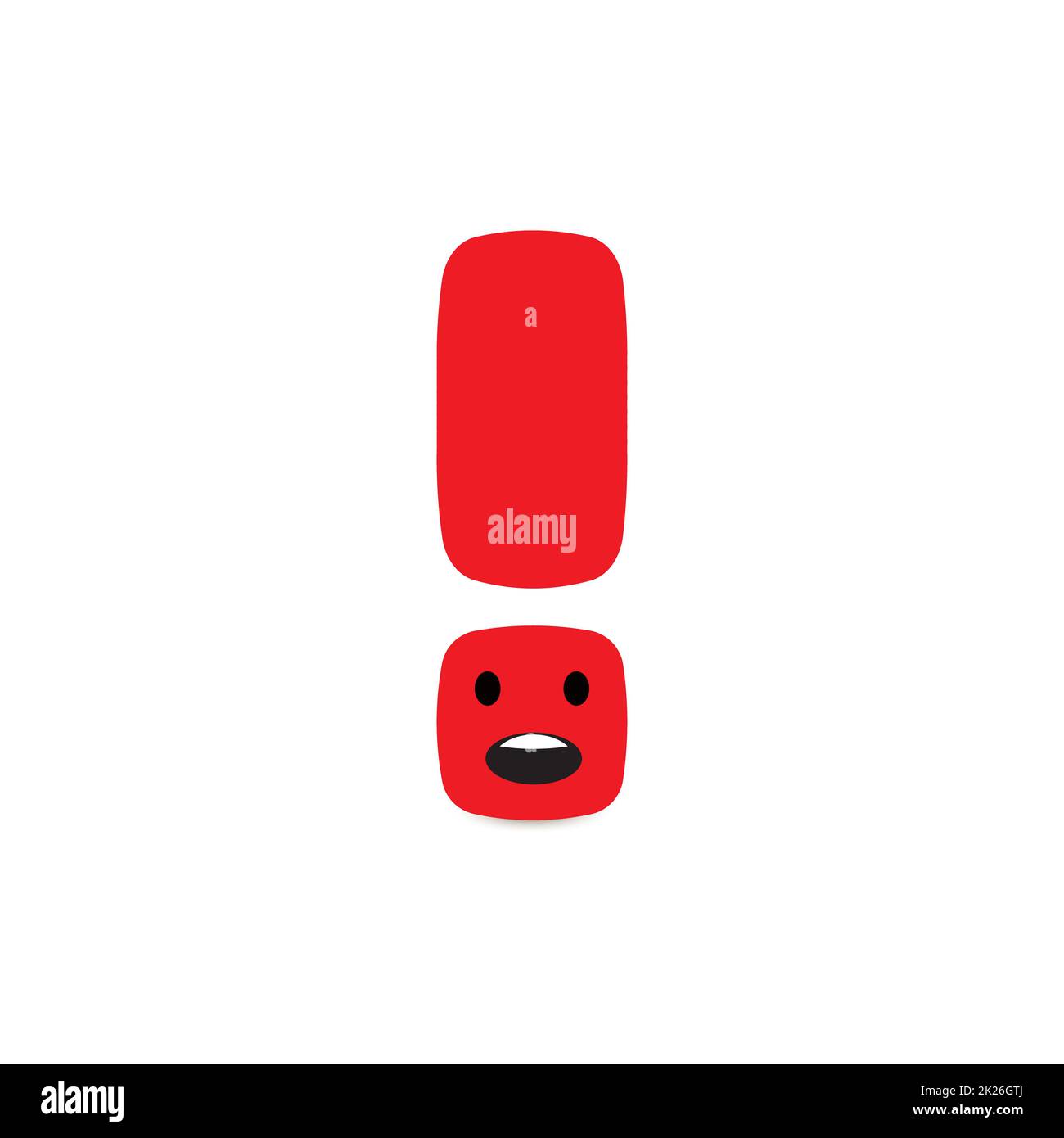 a
alamy

alamy
Image ID: 2K26GTJ
www.alamy.com