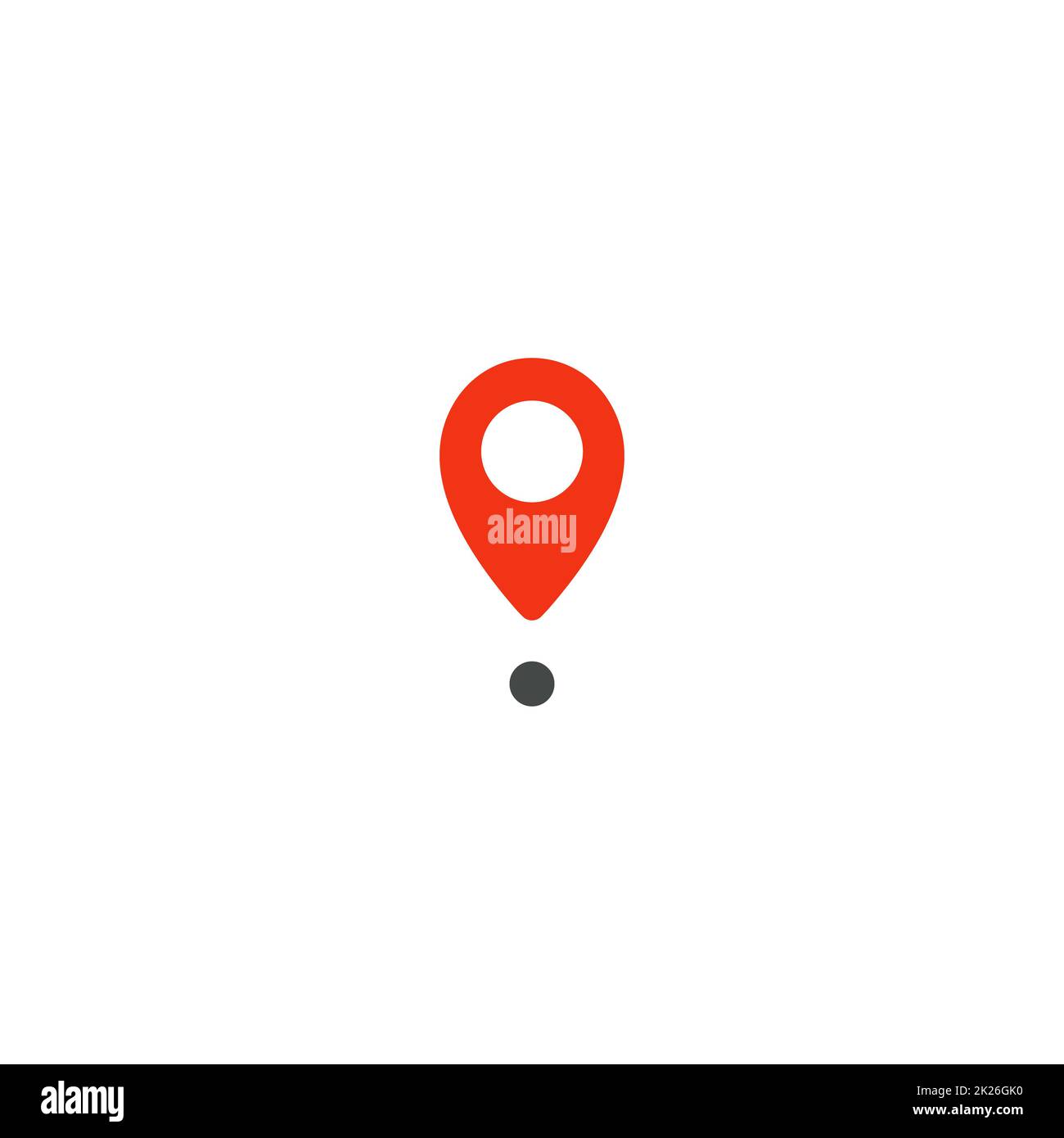 alamy

alamy

Image ID: 2K26GK0
www.alamy.com