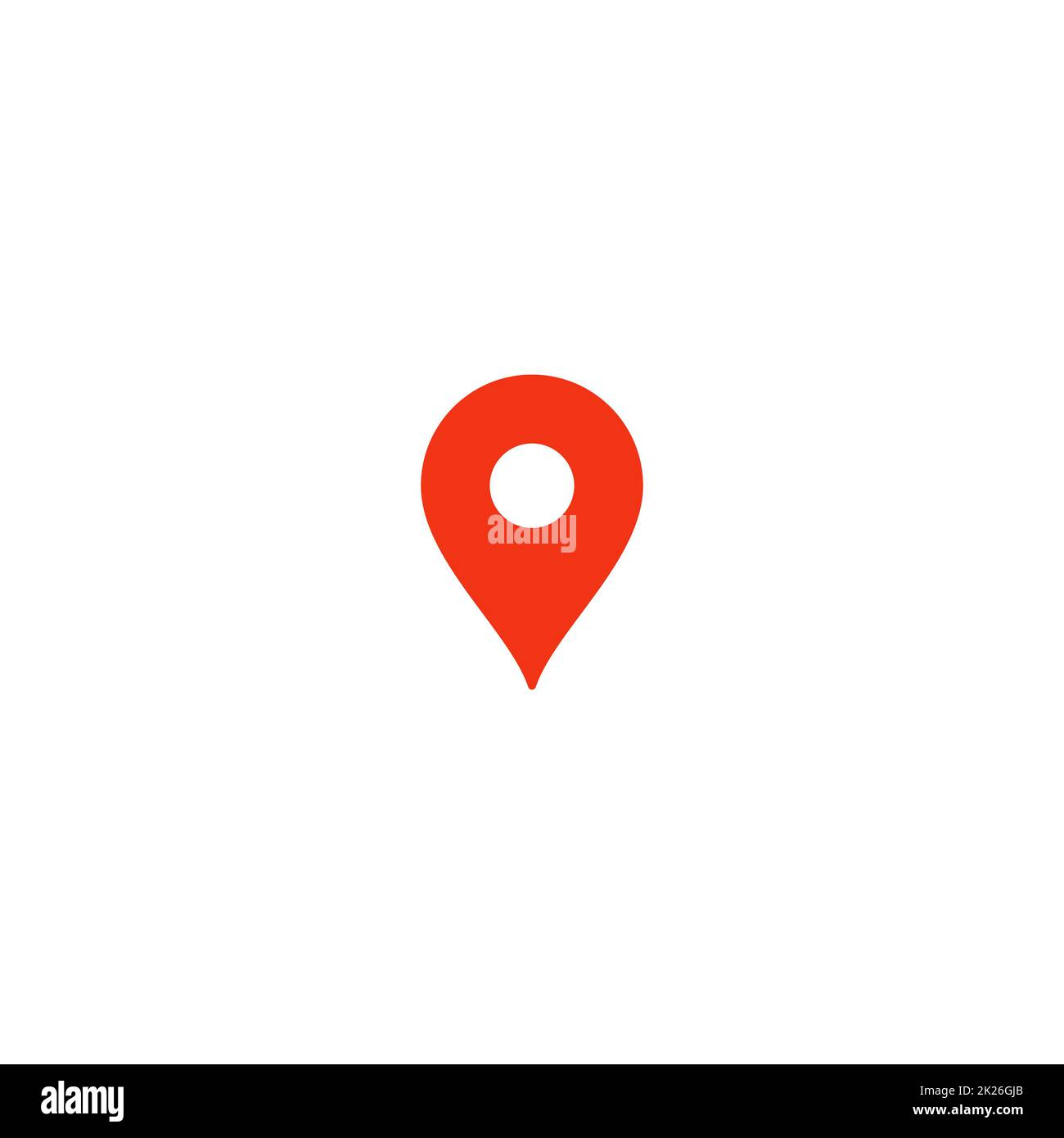 alamy

alamy

Image ID: 2K26GJB
www.alamy.com