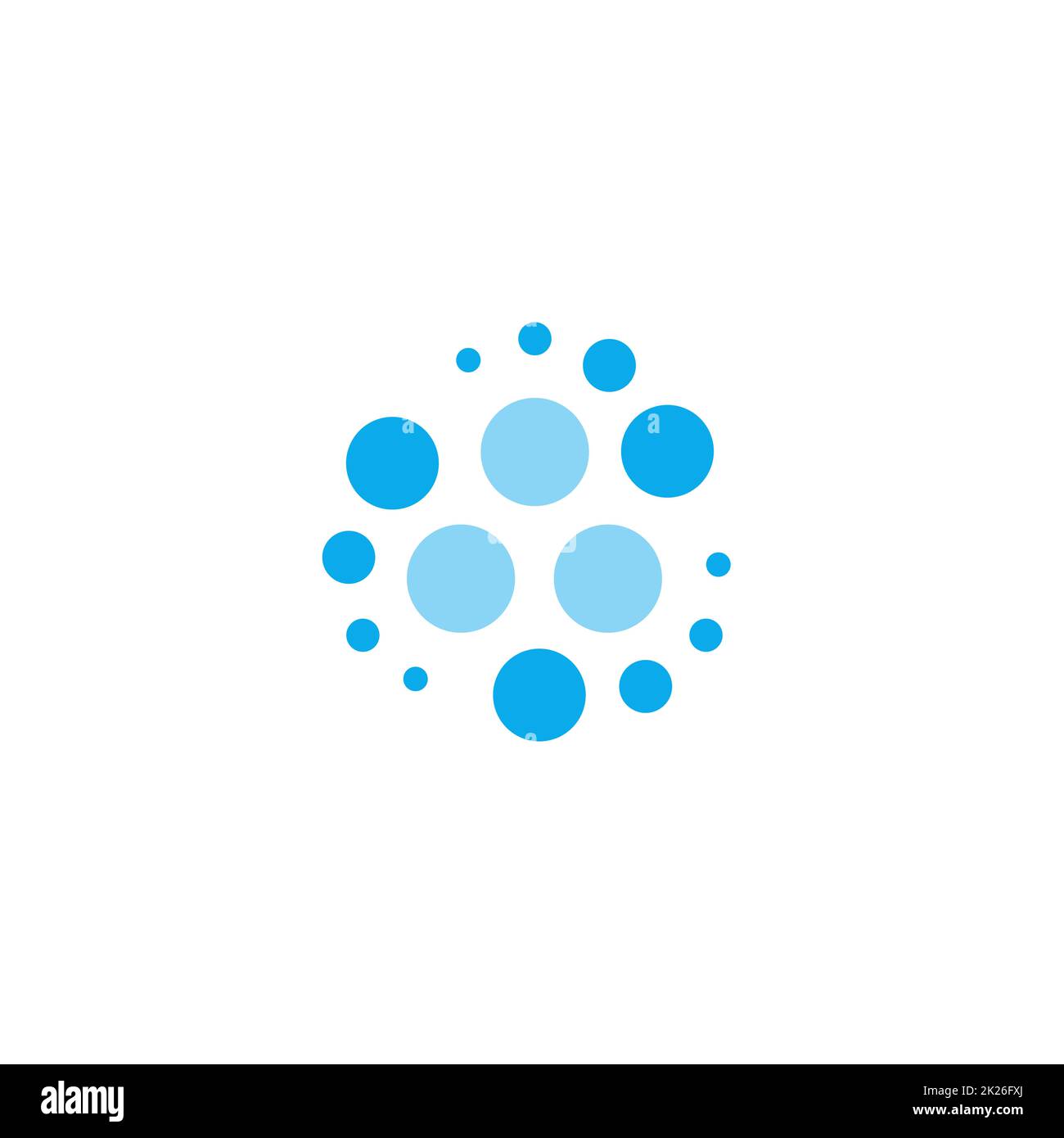 alamy

Image ID: 2K26FXJ
www.alamy.com