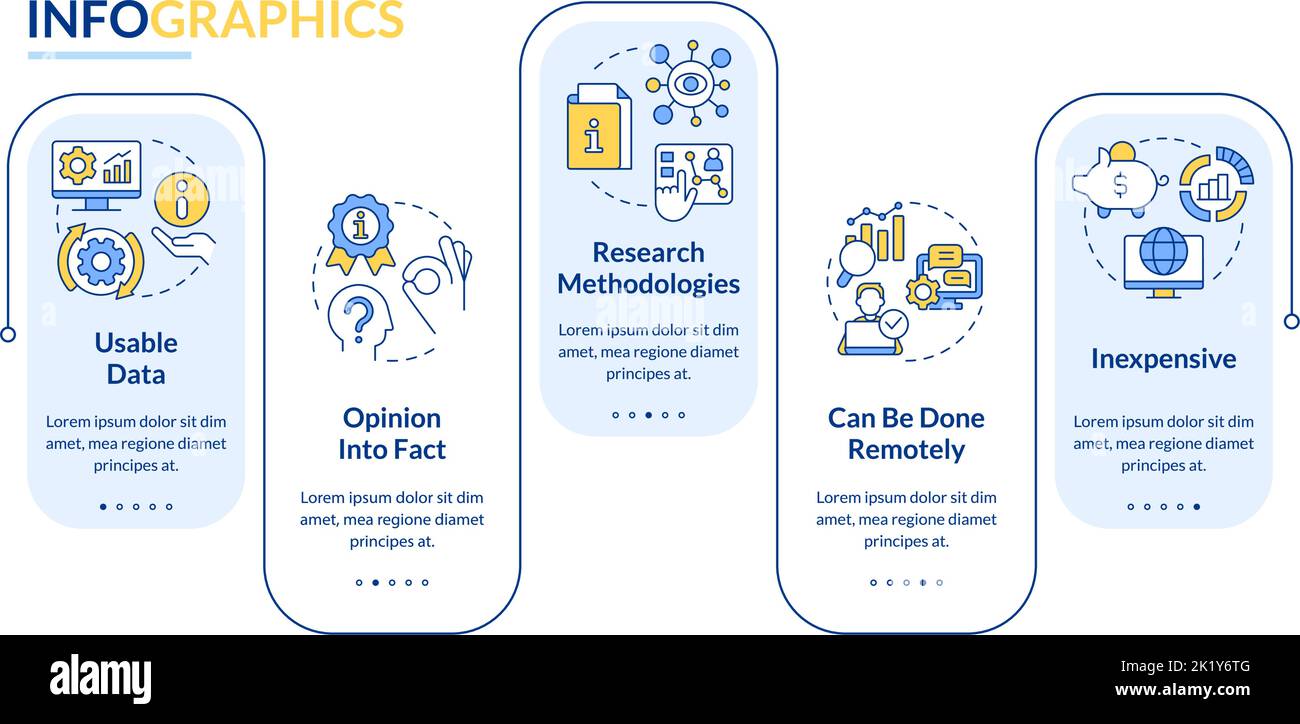 INFOGRAPHICS

Usable Data

Lorem ipsum dolor sit dim amet, mea regione diamet principes at.

Opinion Into Fact

Lorem ipsum dolor sit dim amet, mea regione diamet principes at.

Research Methodologies

Lorem ipsum dolor sit dim amet, mea regione diamet principes at.

Can Be Done Remotely

Lorem ipsum dolor sit dim amet, mea regione diamet principes at.

Inexpensive

Lorem ipsum dolor sit dim amet, mea regione diamet principes at.

alamy

Image ID: 2K1Y6TG
www.alamy.com