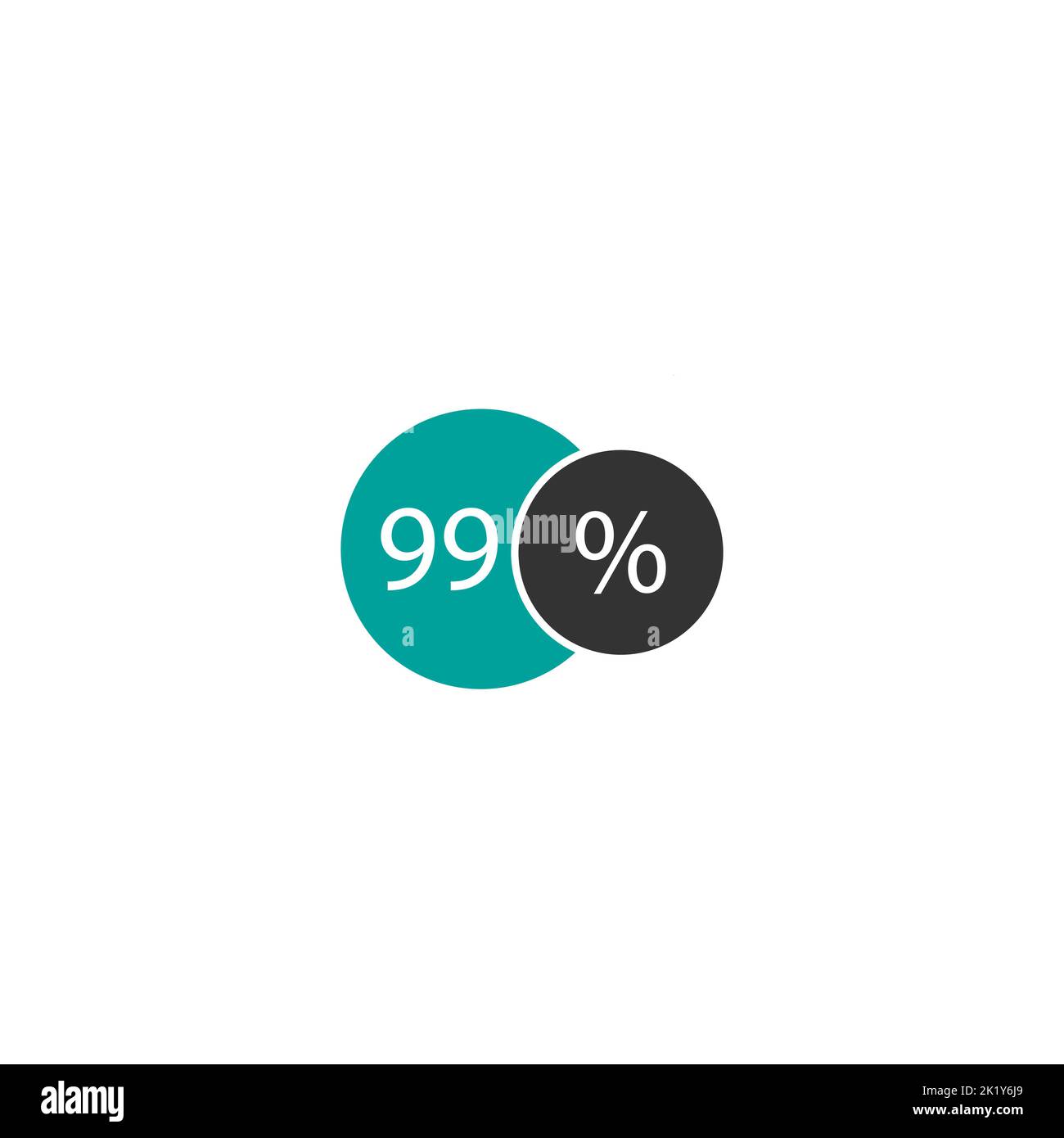 99 %

alamy

a a

alamy

Image ID: 2K1Y6J9
www.alamy.com