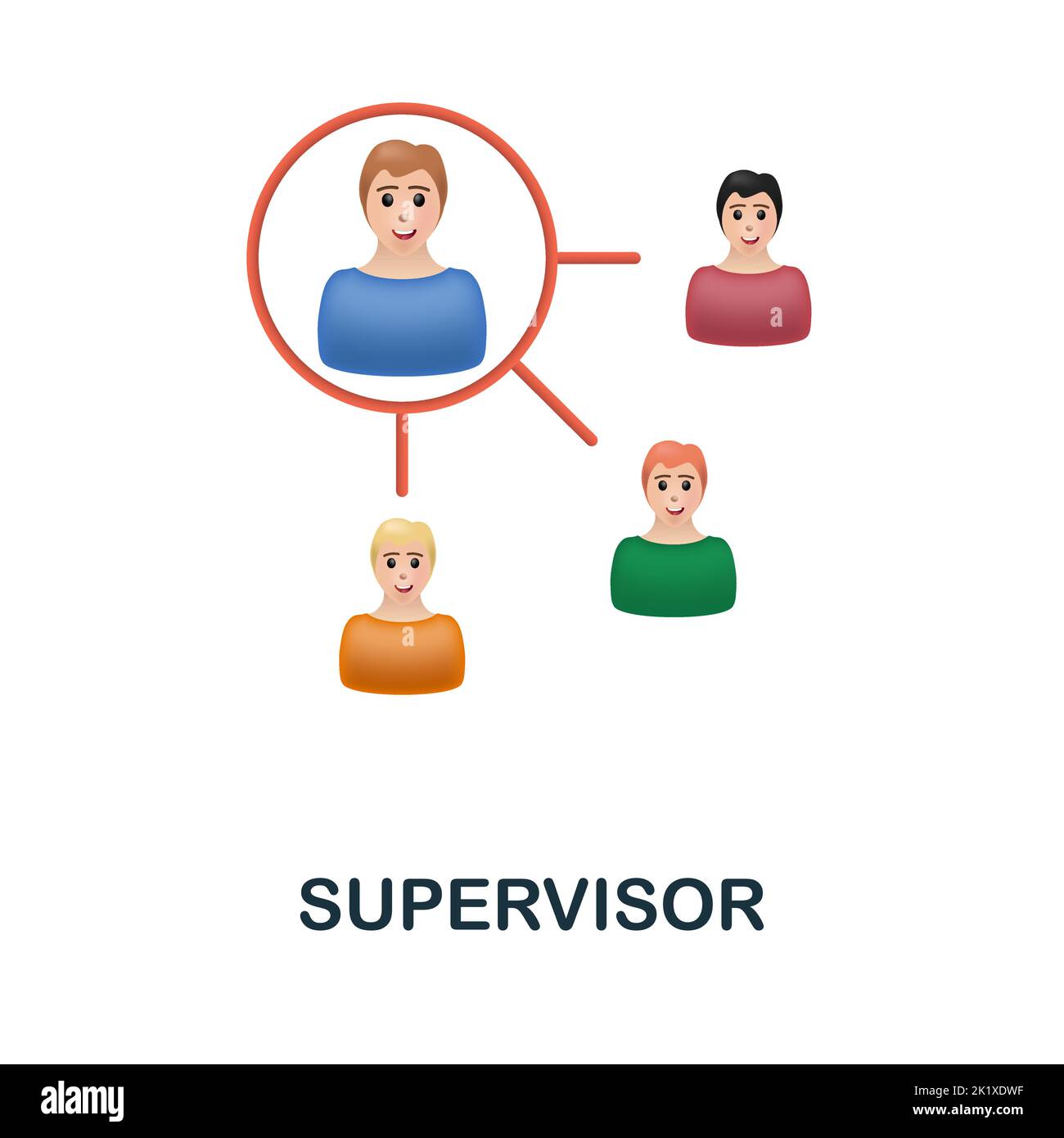 SUPERVISOR

alamy

Image ID: 2K1XDWF
www.alamy.com