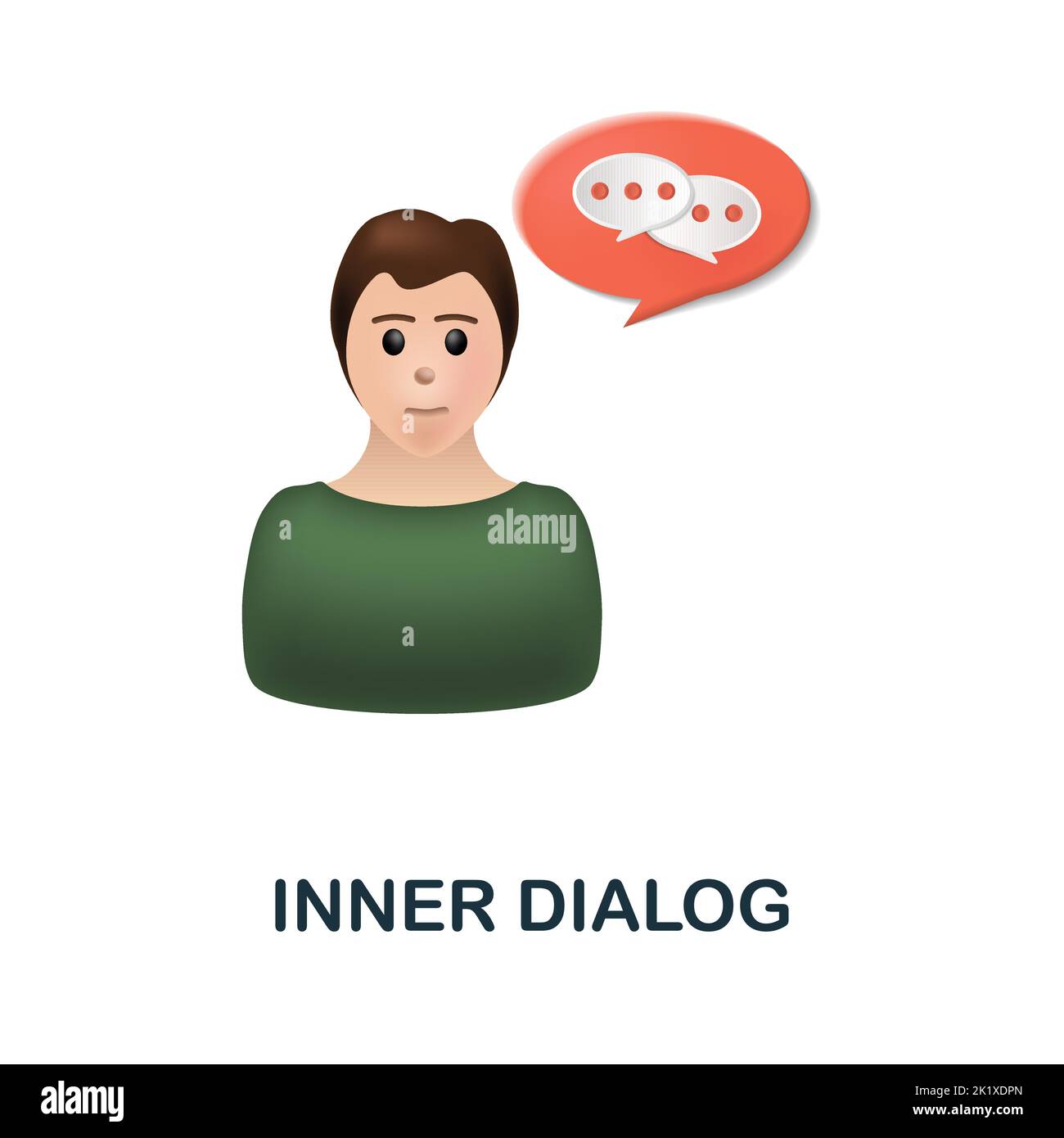 alamy

INNER DIALOG

alamy

Image ID: 2K1XDPN
www.alamy.com