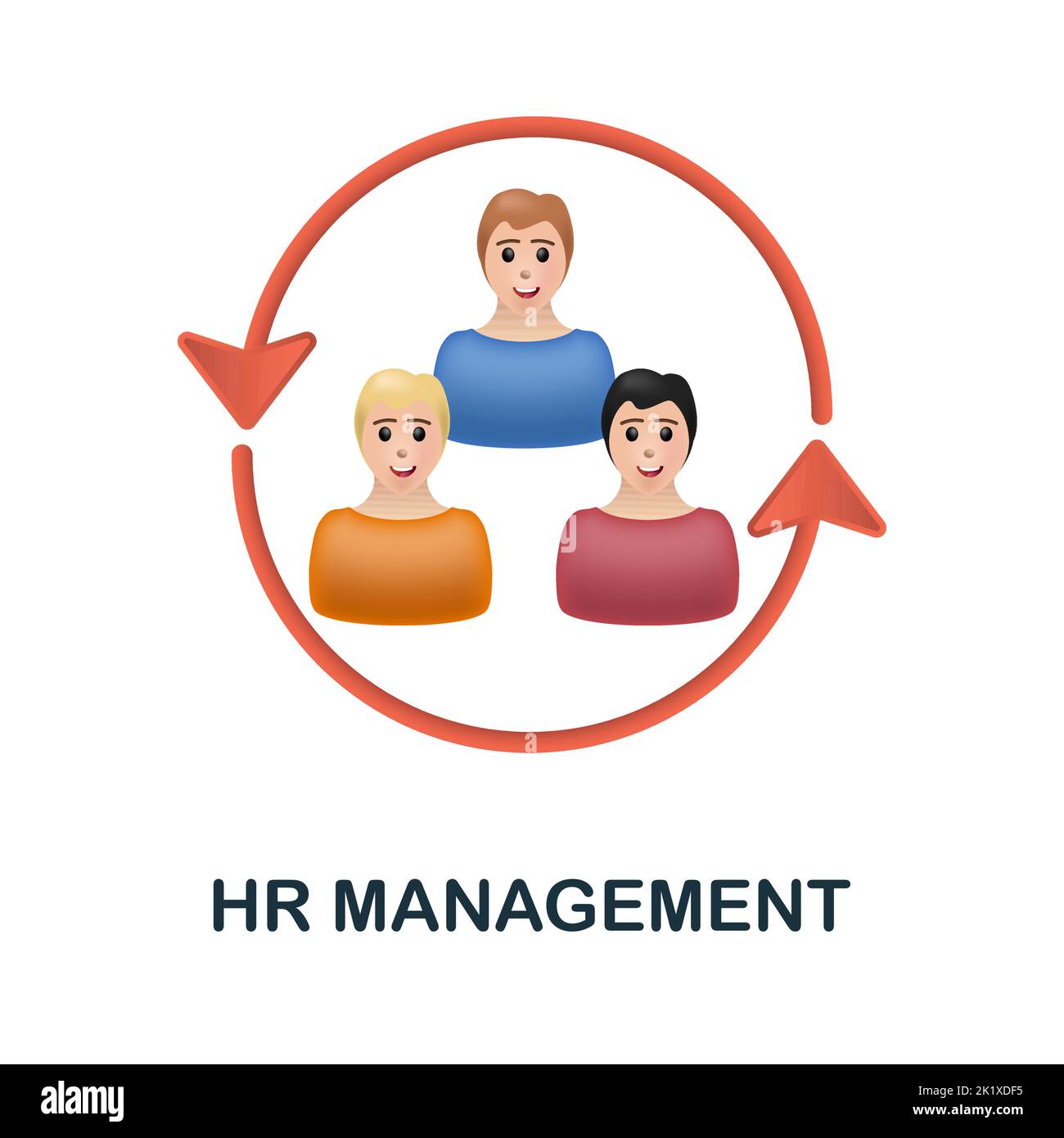 HR MANAGEMENT

alamy

Image ID: 2K1XDF5
www.alamy.com