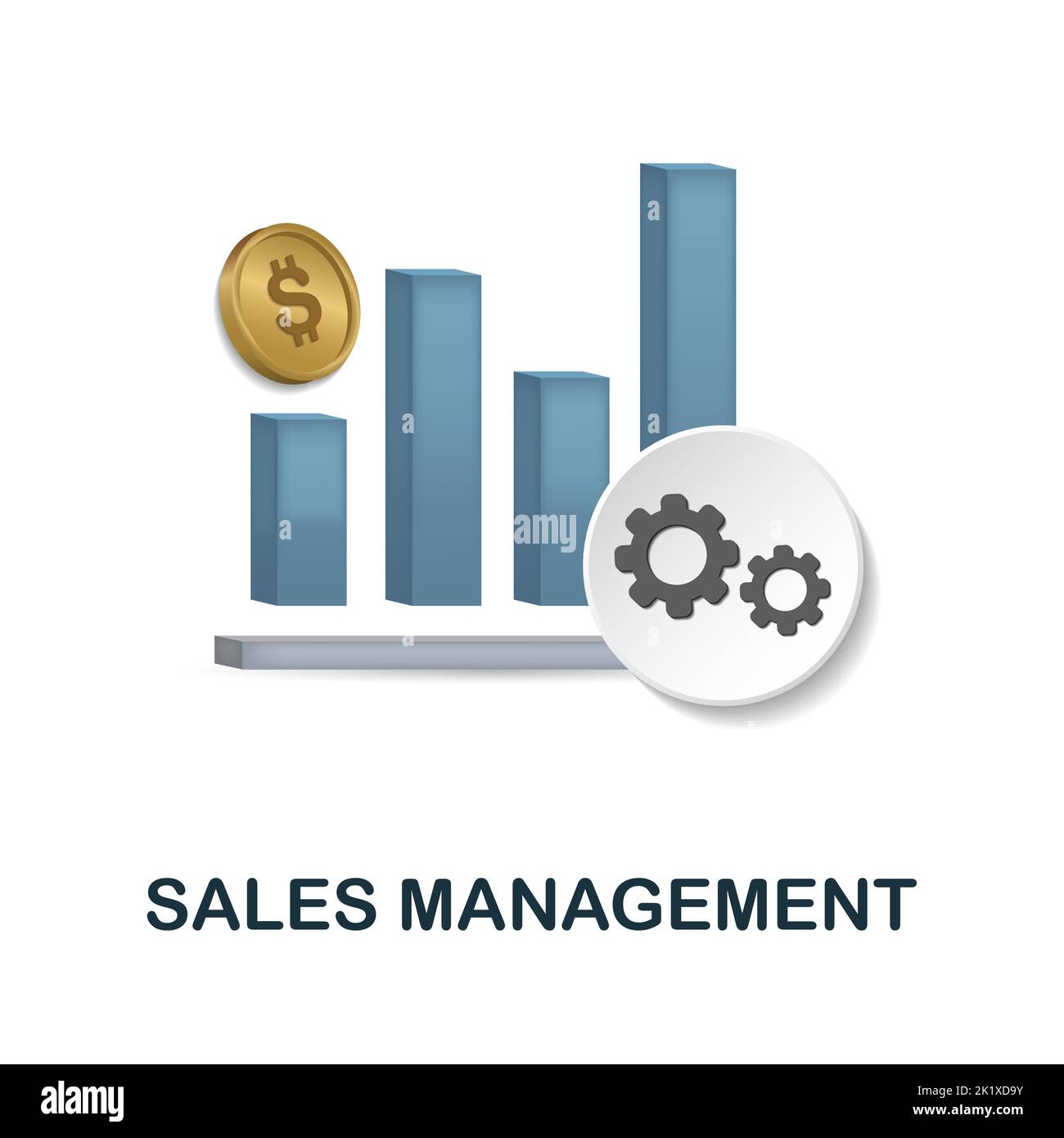 $

alamy

SALES MANAGEMENT

alamy

Image ID: 2K1XD9Y
www.alamy.com