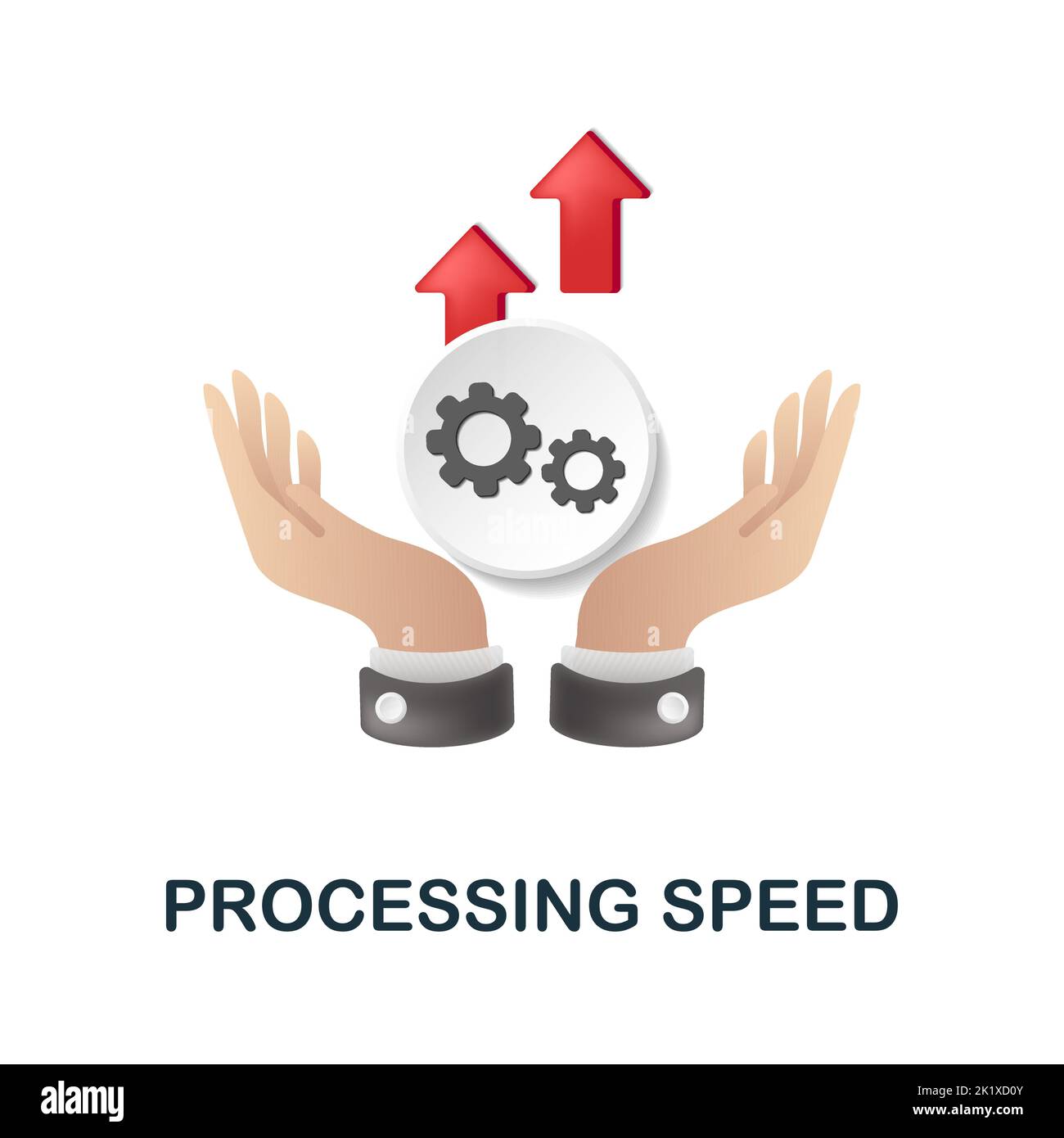 PROCESSING SPEED

alamy

Image ID: 2K1XD0Y
www.alamy.com