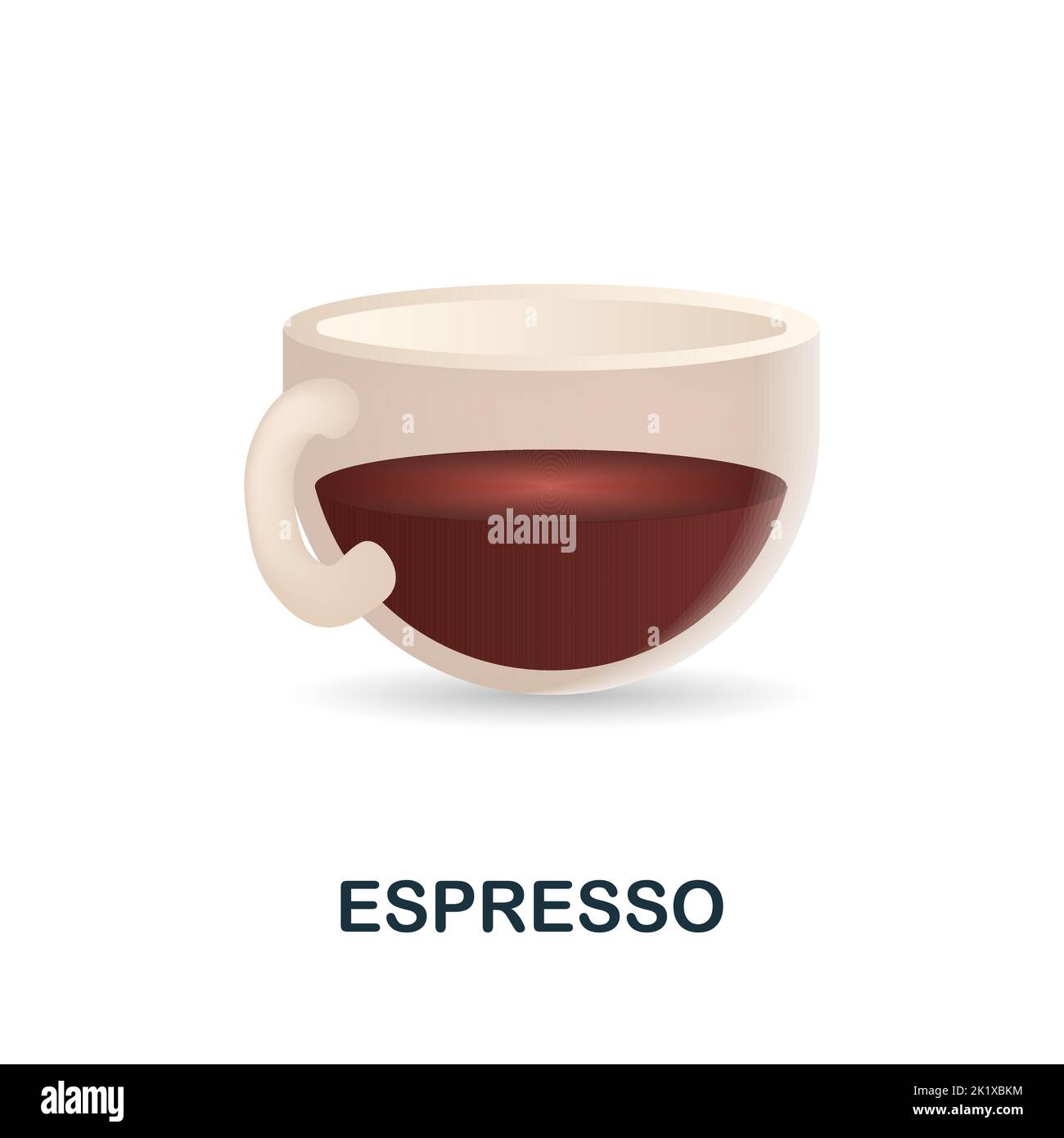 alamy

ESPRESSO

alamy

Image ID: 2K1XBKM
www.alamy.com