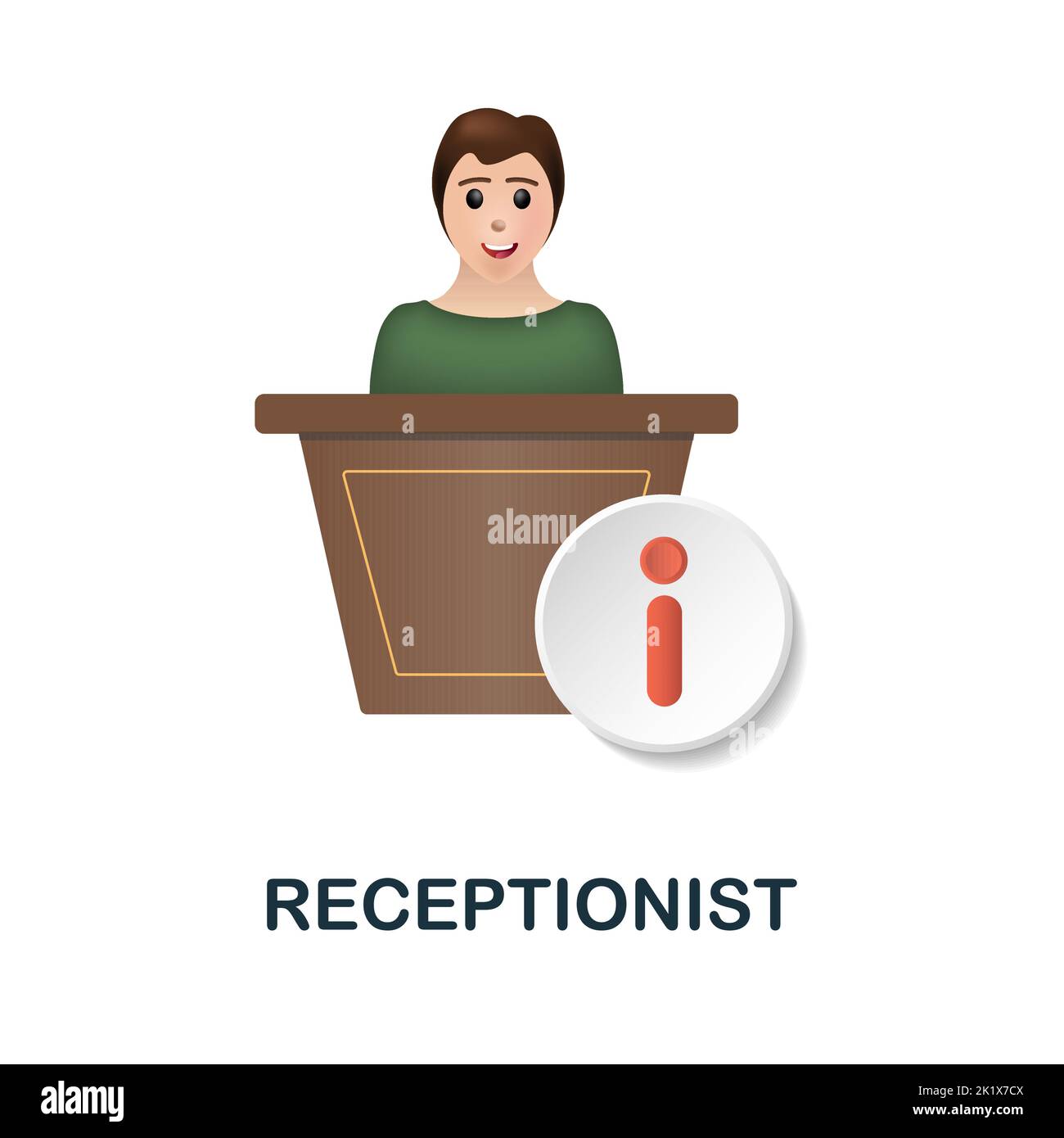 alamy

i

RECEPTIONIST

alamy

Image ID: 2K1X7CX
www.alamy.com