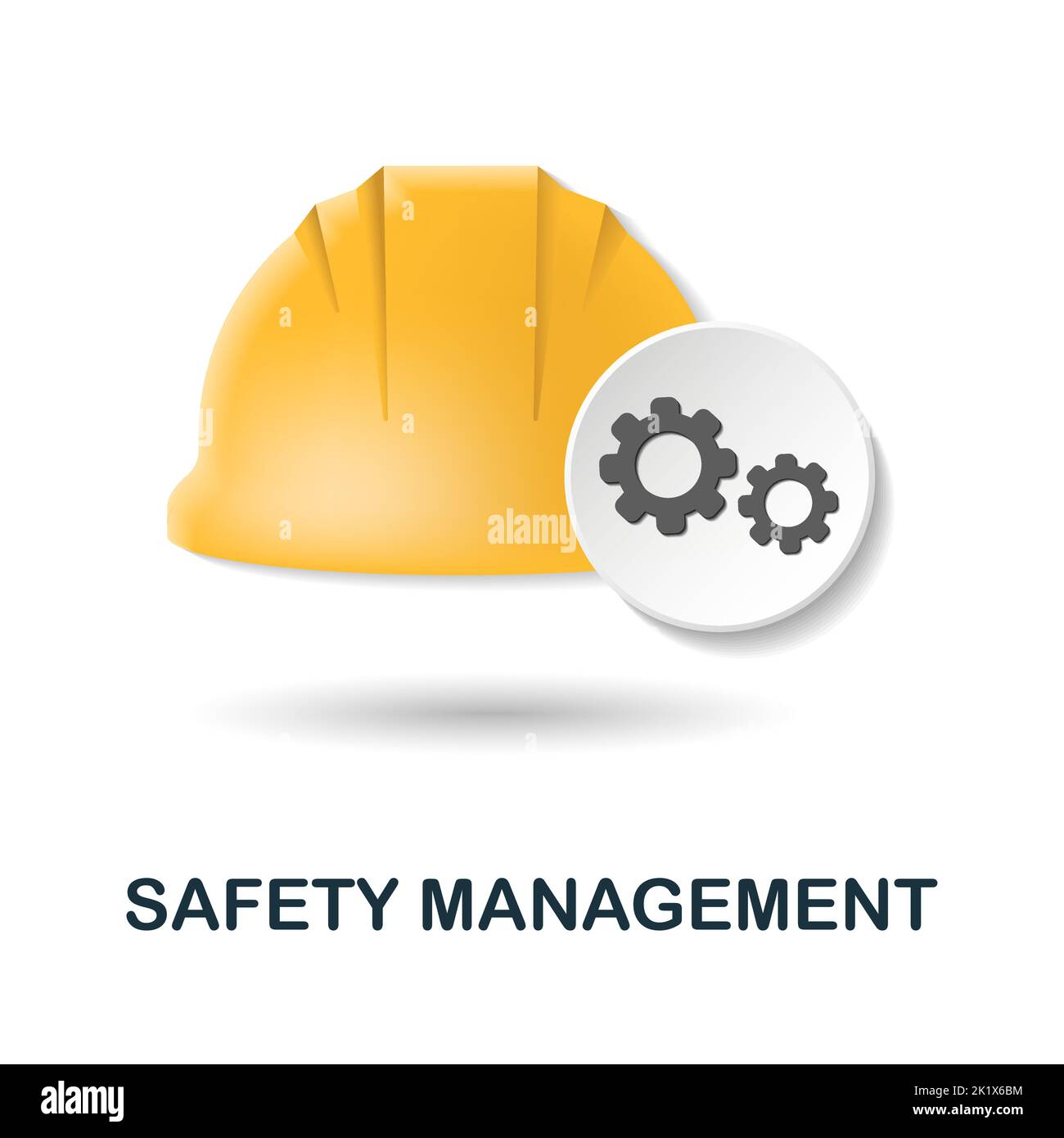 alamy

SAFETY MANAGEMENT

alamy

Image ID: 2K1X6BM
www.alamy.com