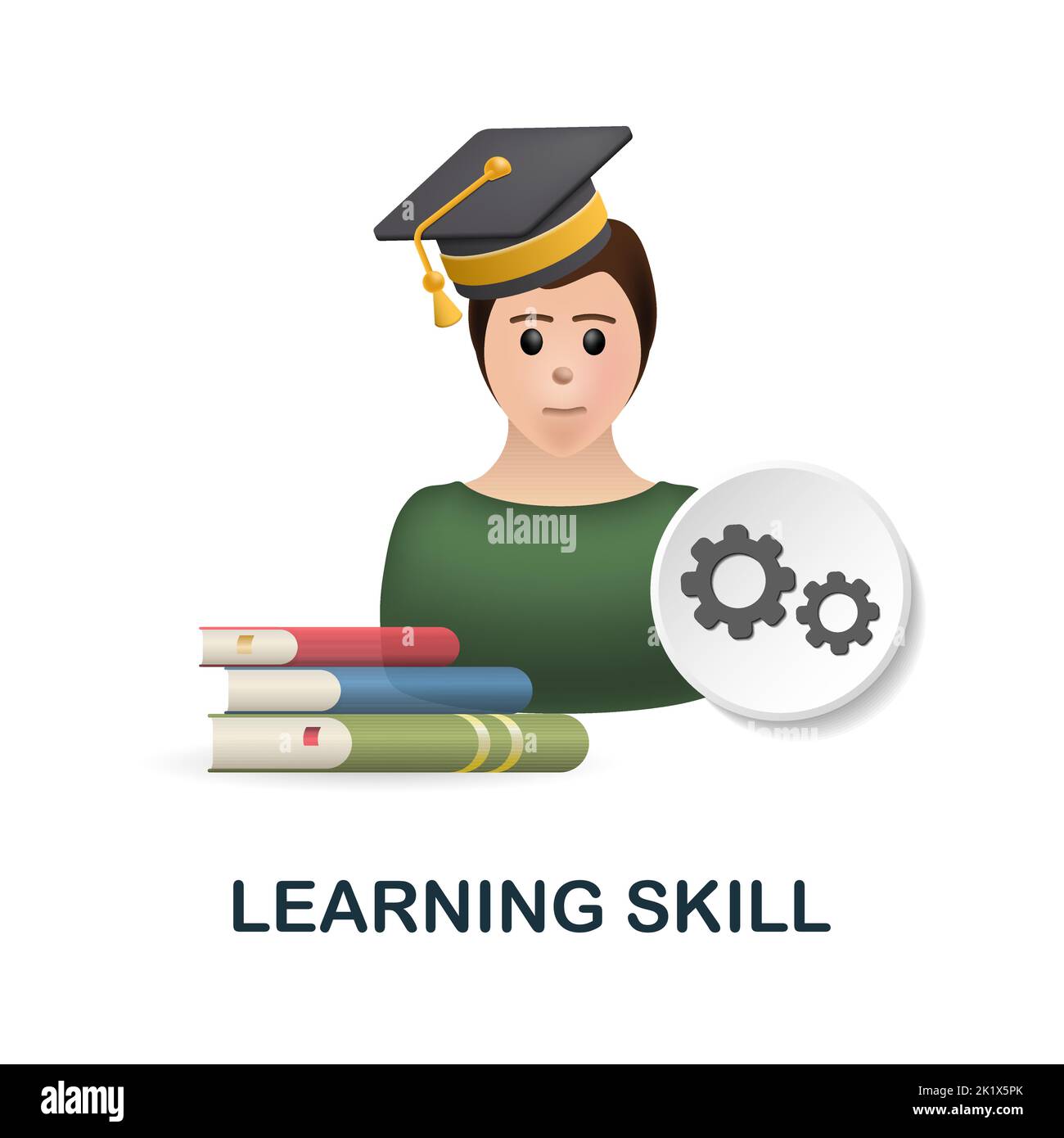 alamy

LEARNING SKILL

alamy

Image ID: 2K1X5PK
www.alamy.com