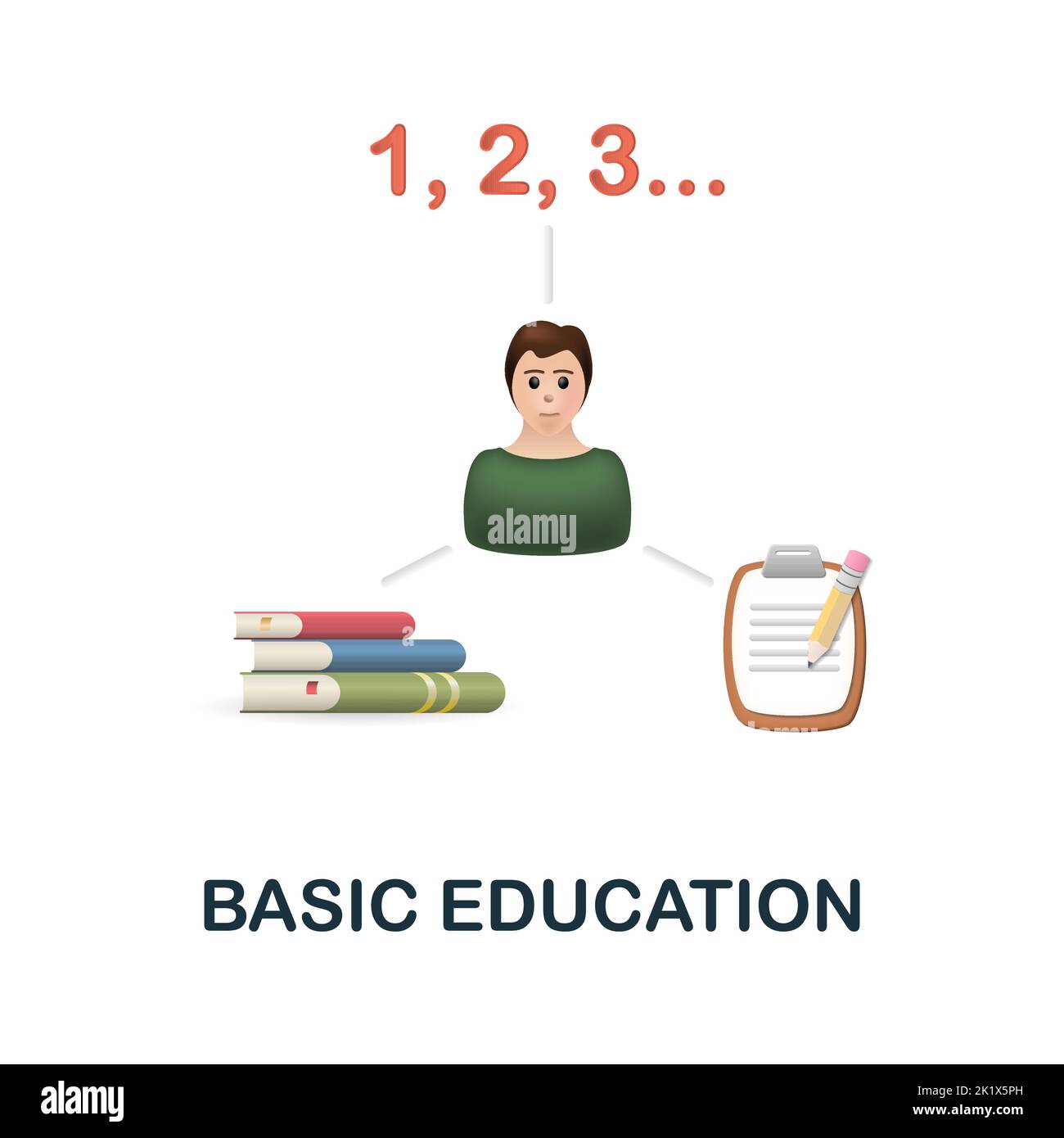 1, 2, 3...

alamy

BASIC EDUCATION

alamy

Image ID: 2K1X5PH
www.alamy.com