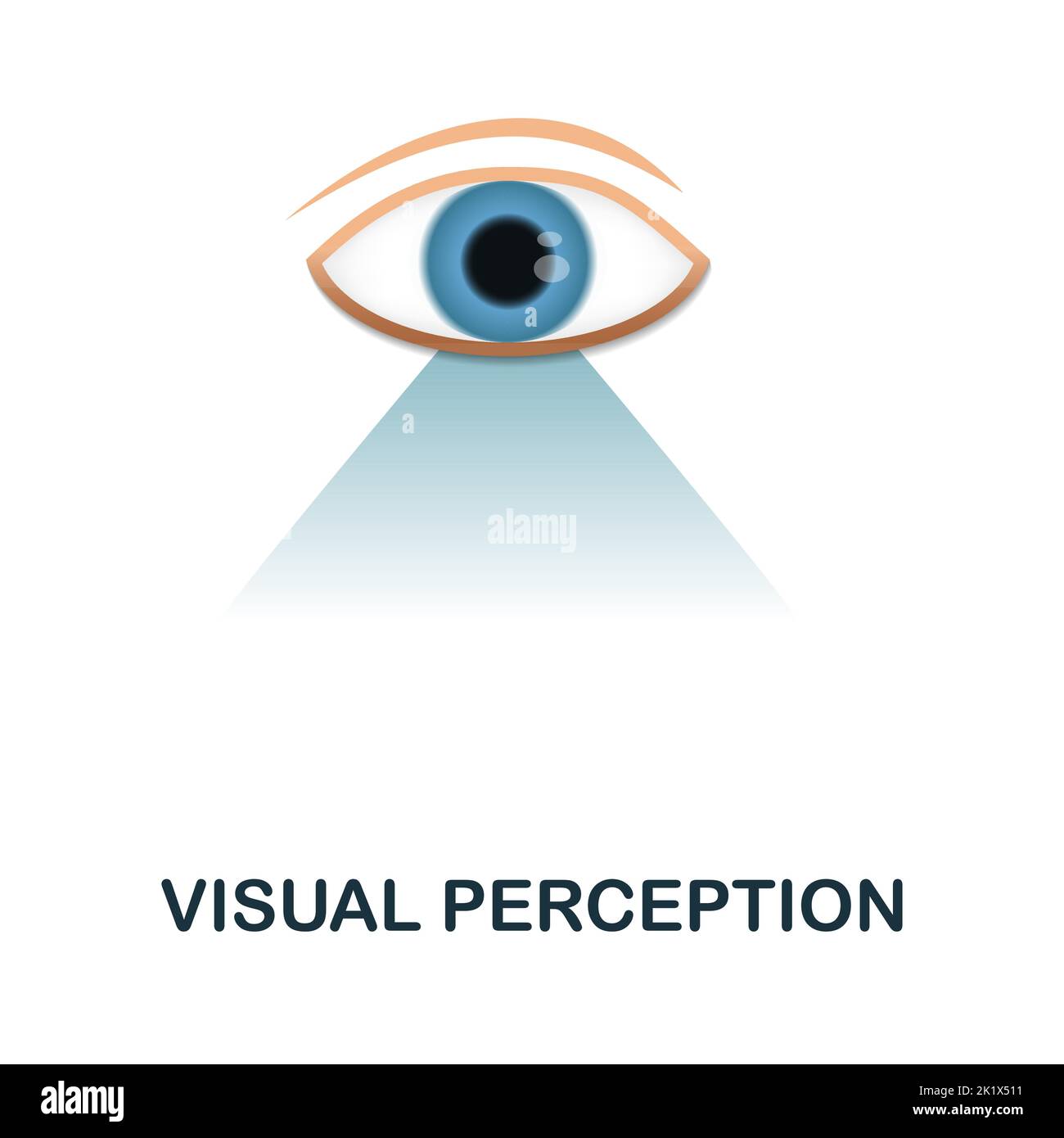 alamy

VISUAL PERCEPTION

alamy

Image ID: 2K1X511
www.alamy.com