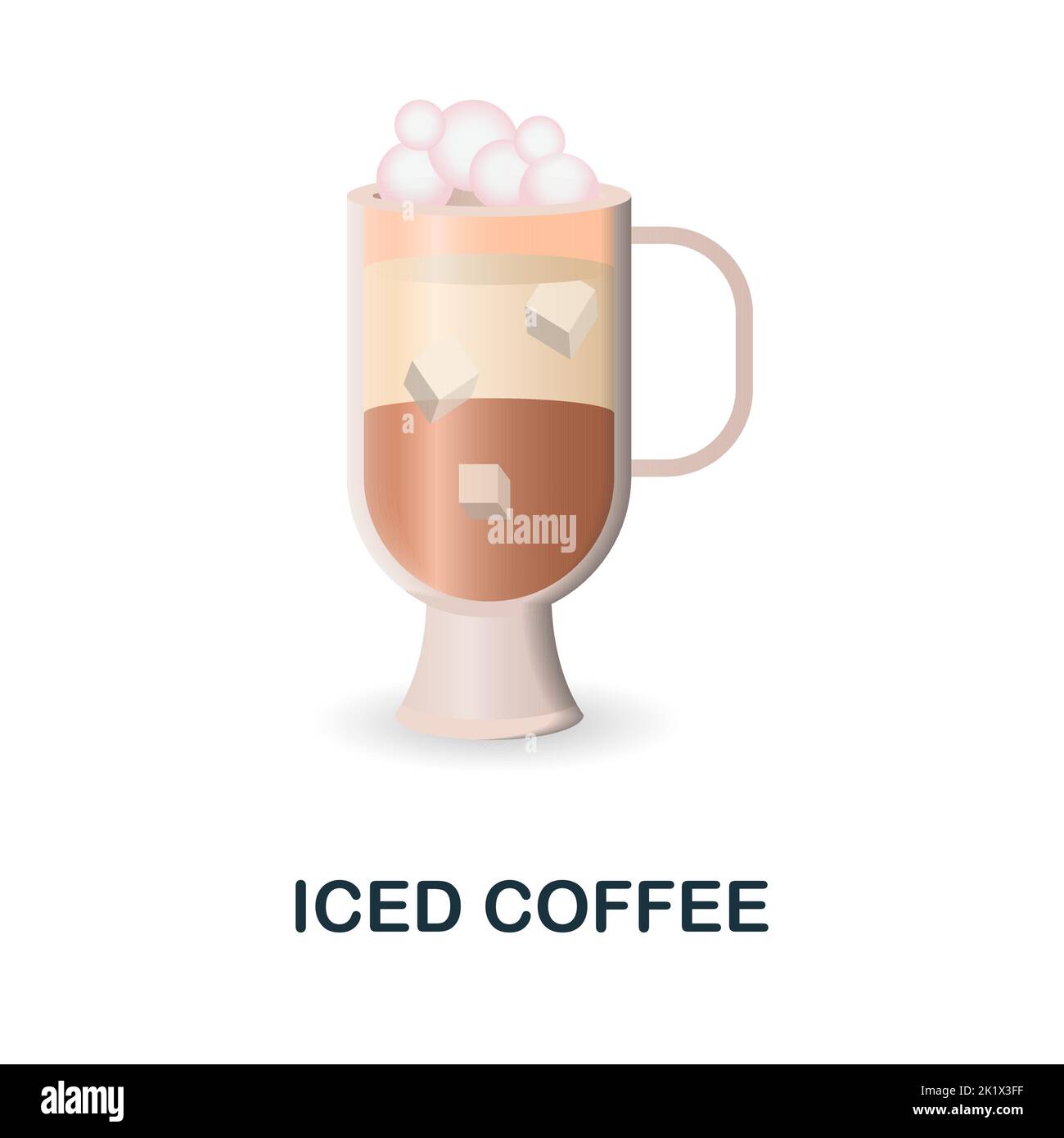 alamy

ICED COFFEE

alamy

Image ID: 2K1X3FF
www.alamy.com