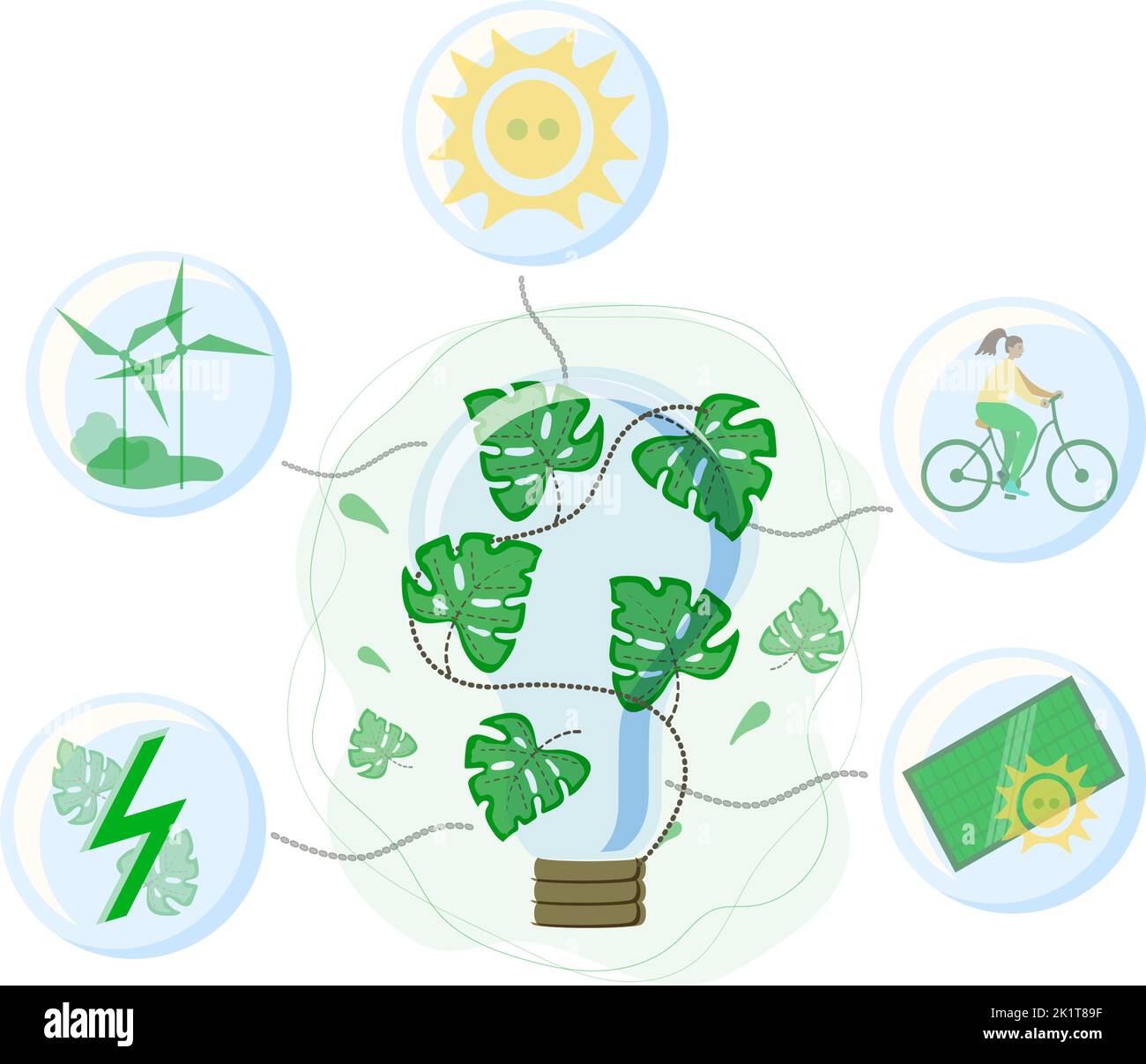 alamy

Image ID: 2K1T89F
www.alamy.com