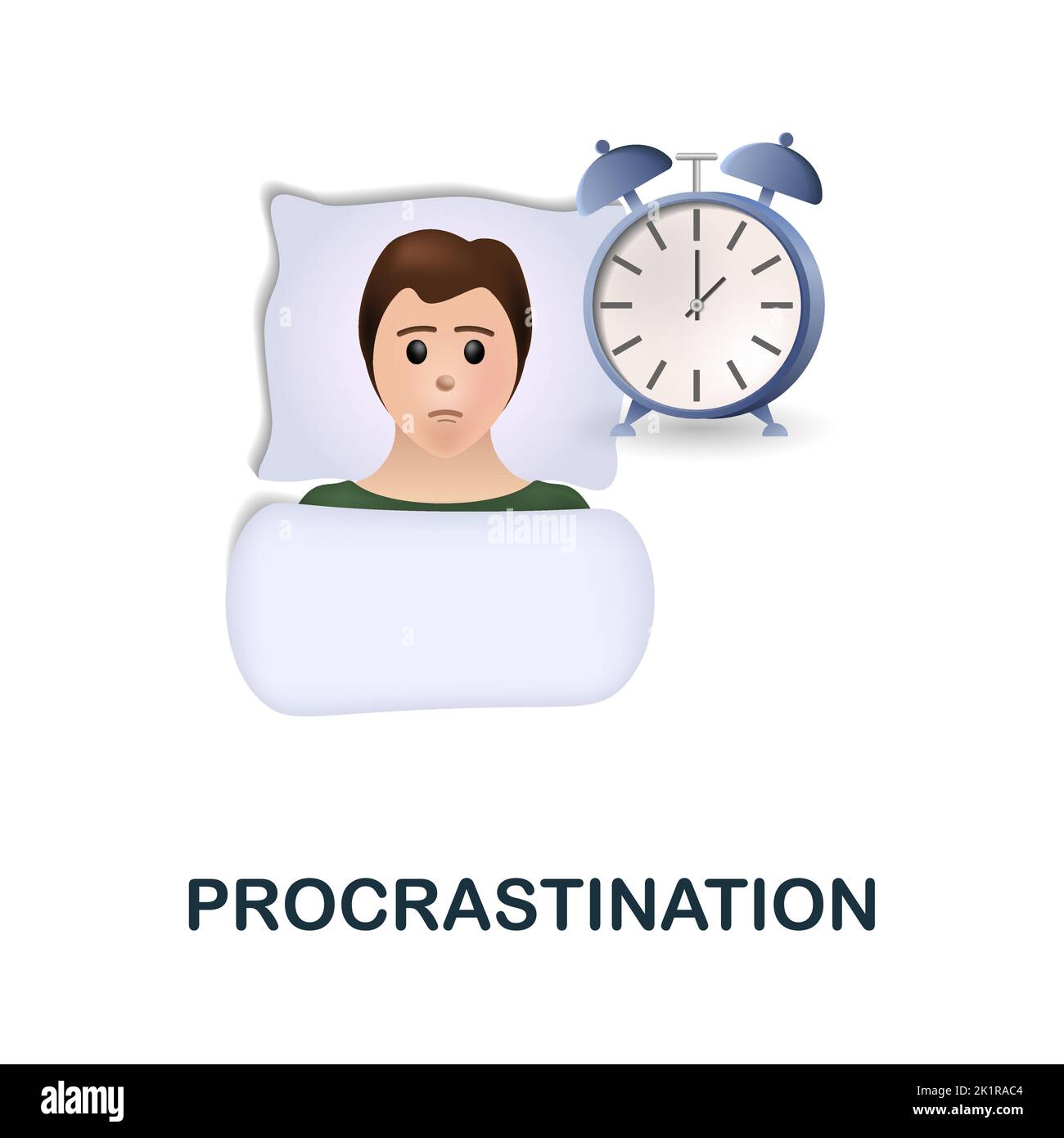 alamy

PROCRASTINATION

alamy

Image ID: 2K1RAC4
www.alamy.com