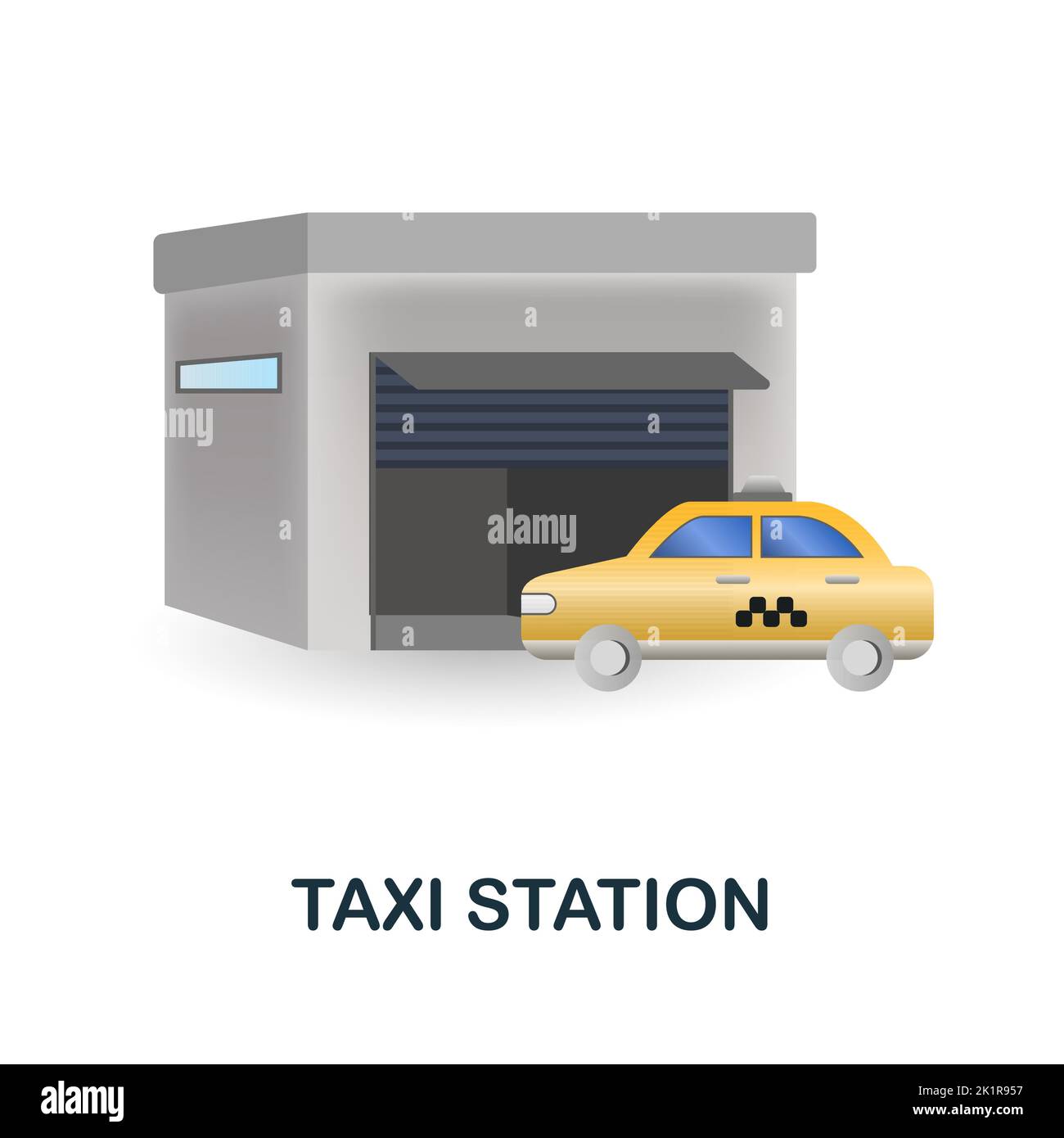 alamy

TAXI STATION

alamy

Image ID: 2K1R957
www.alamy.com