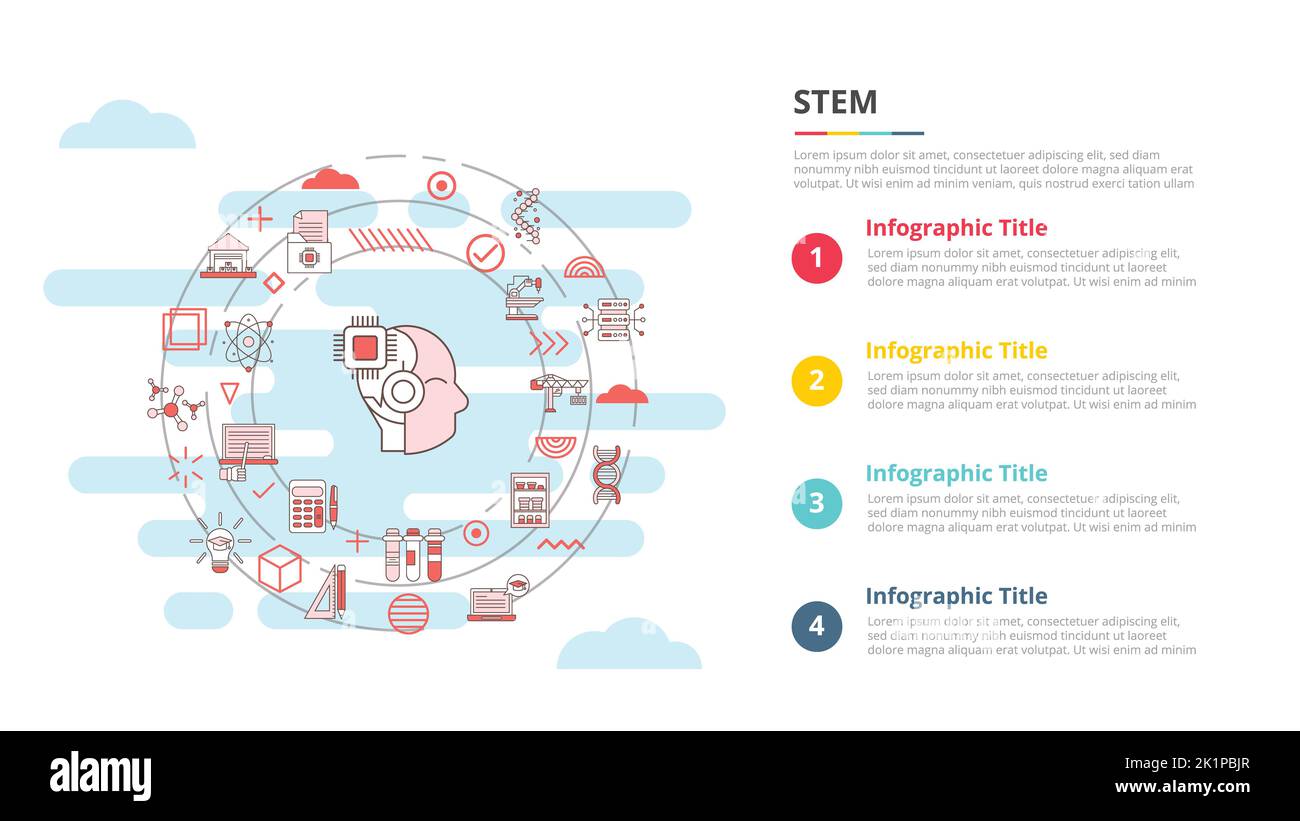 STEM

Lorem ipsum dolor sit amet, consectetuer adipiscing elit, sed diam nonummy nibh euismod tincidunt ut laoreet dolore magna aliquam erat volutpat. Ut wisi enim ad minim veniam, quis nostrud exerci tation ullam

1
Infographic Title
Lorem ipsum dolor sit amet, consectetuer adipiscing elit, sed diam nonummy nibh euismod tincidunt ut laoreet dolore magna aliquam erat volutpat. Ut wisi enim ad minim

2
Infographic Title
Lorem ipsum dolor sit amet, consectetuer adipiscing elit, sed diam nonummy nibh euismod tincidunt ut laoreet dolore magna aliquam erat volutpat. Ut wisi enim ad minim

3
Infographic Title
Lorem ipsum dolor sit amet, consectetuer adipiscing elit, sed diam nonummy nibh euismod tincidunt ut laoreet dolore magna aliquam erat volutpat. Ut wisi enim ad minim

4
Infographic Title
Lorem ipsum dolor sit amet, consectetuer adipiscing elit, sed diam nonummy nibh euismod tincidunt ut laoreet dolore magna aliquam erat volutpat. Ut wisi enim ad minim

alamy
Image ID: 2K1PBJR
www.alamy.com