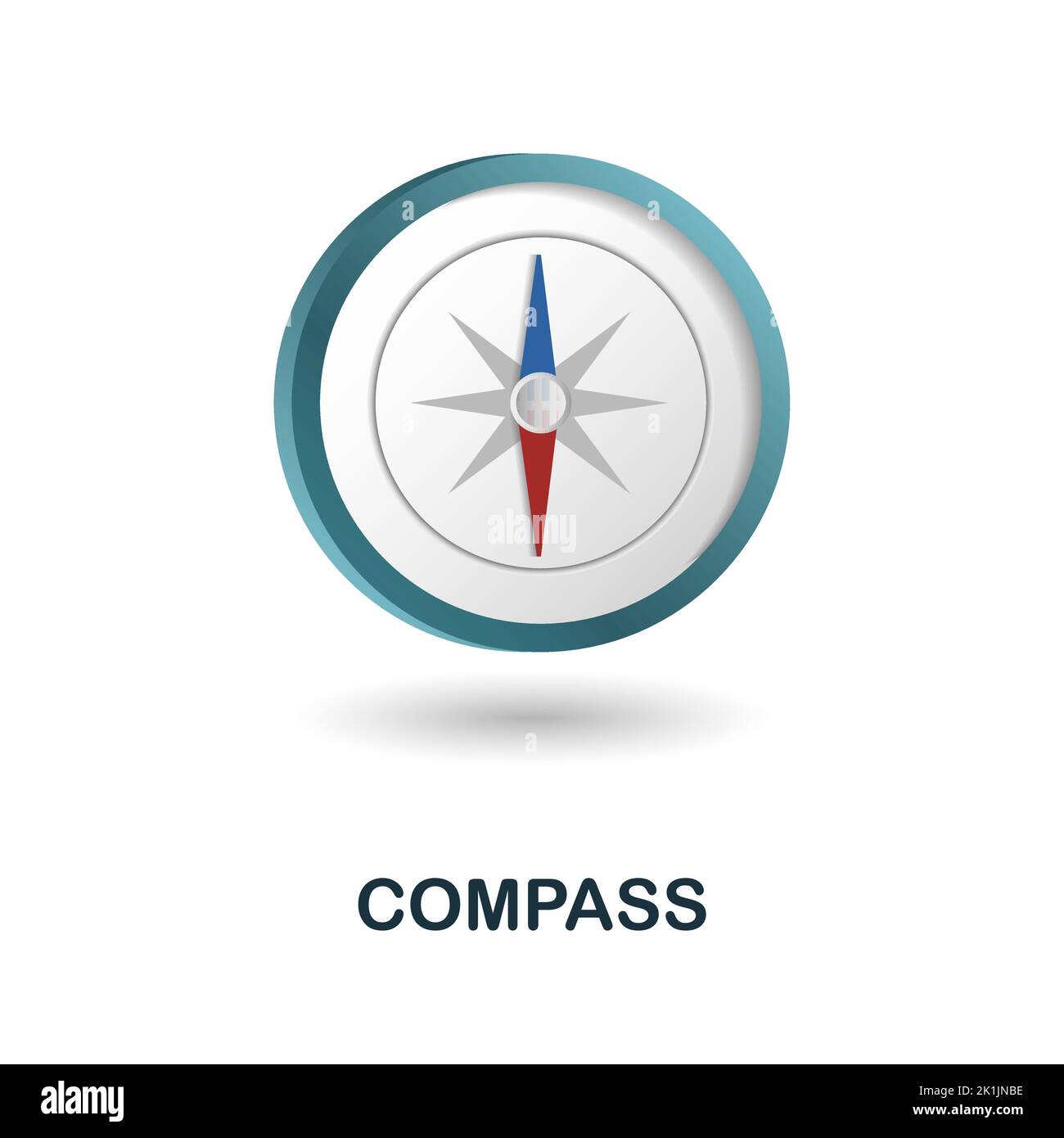 alamy

COMPASS

alamy

Image ID: 2K1JNBE
www.alamy.com