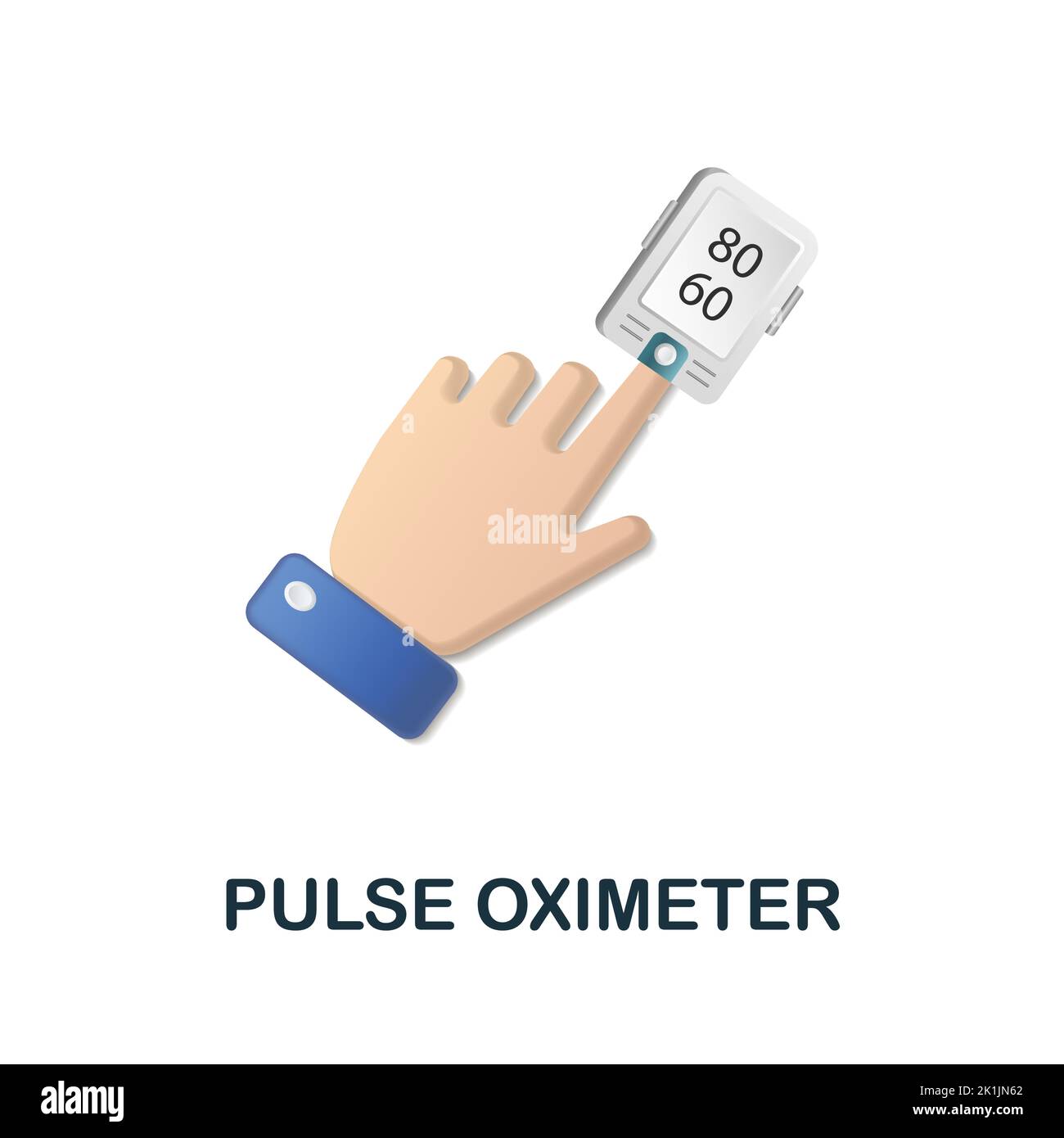 80
60

alamy

PULSE OXIMETER

alamy

Image ID: 2K1JN62
www.alamy.com