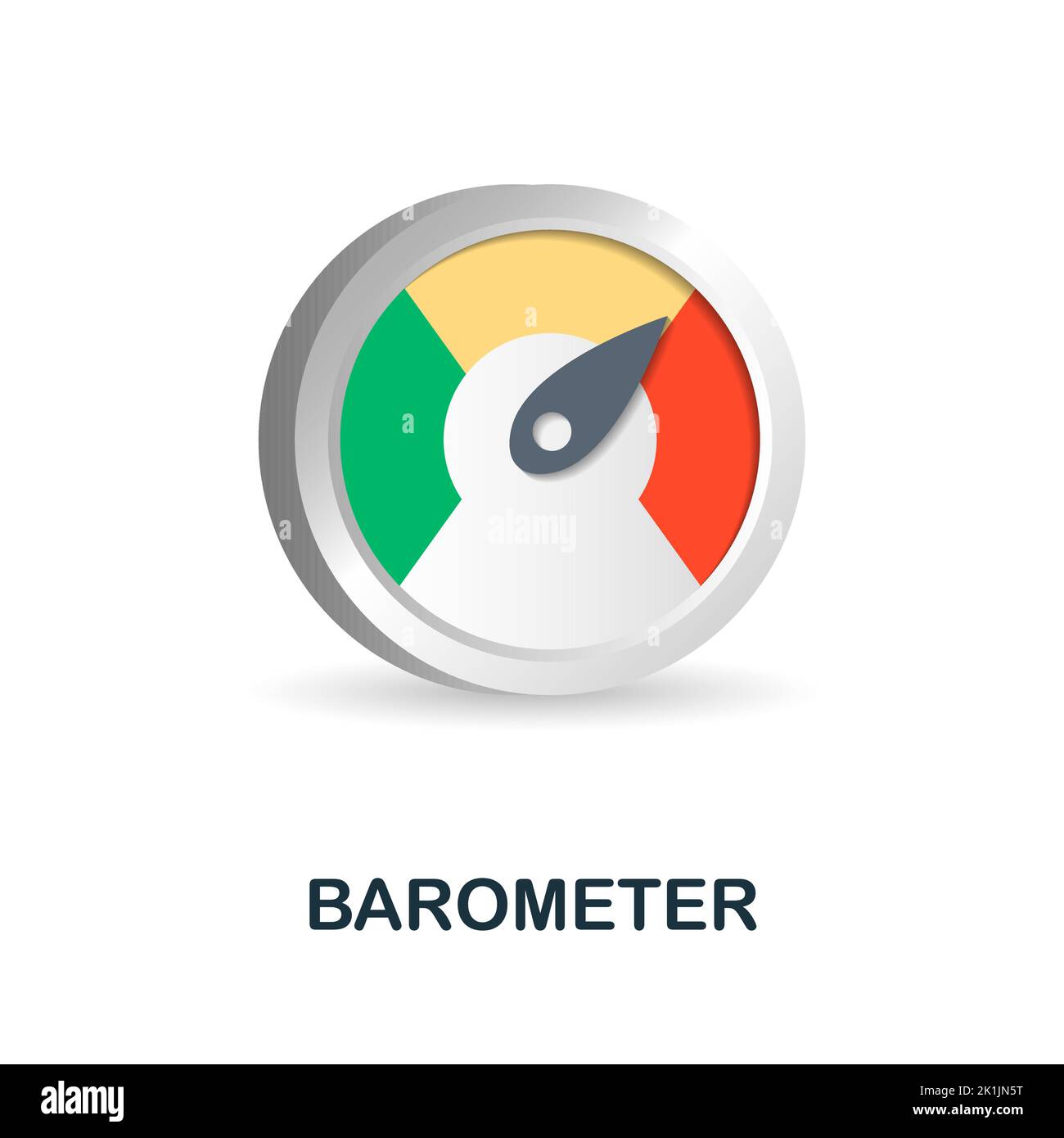 alamy

BAROMETER

alamy

Image ID: 2K1JN5T
www.alamy.com