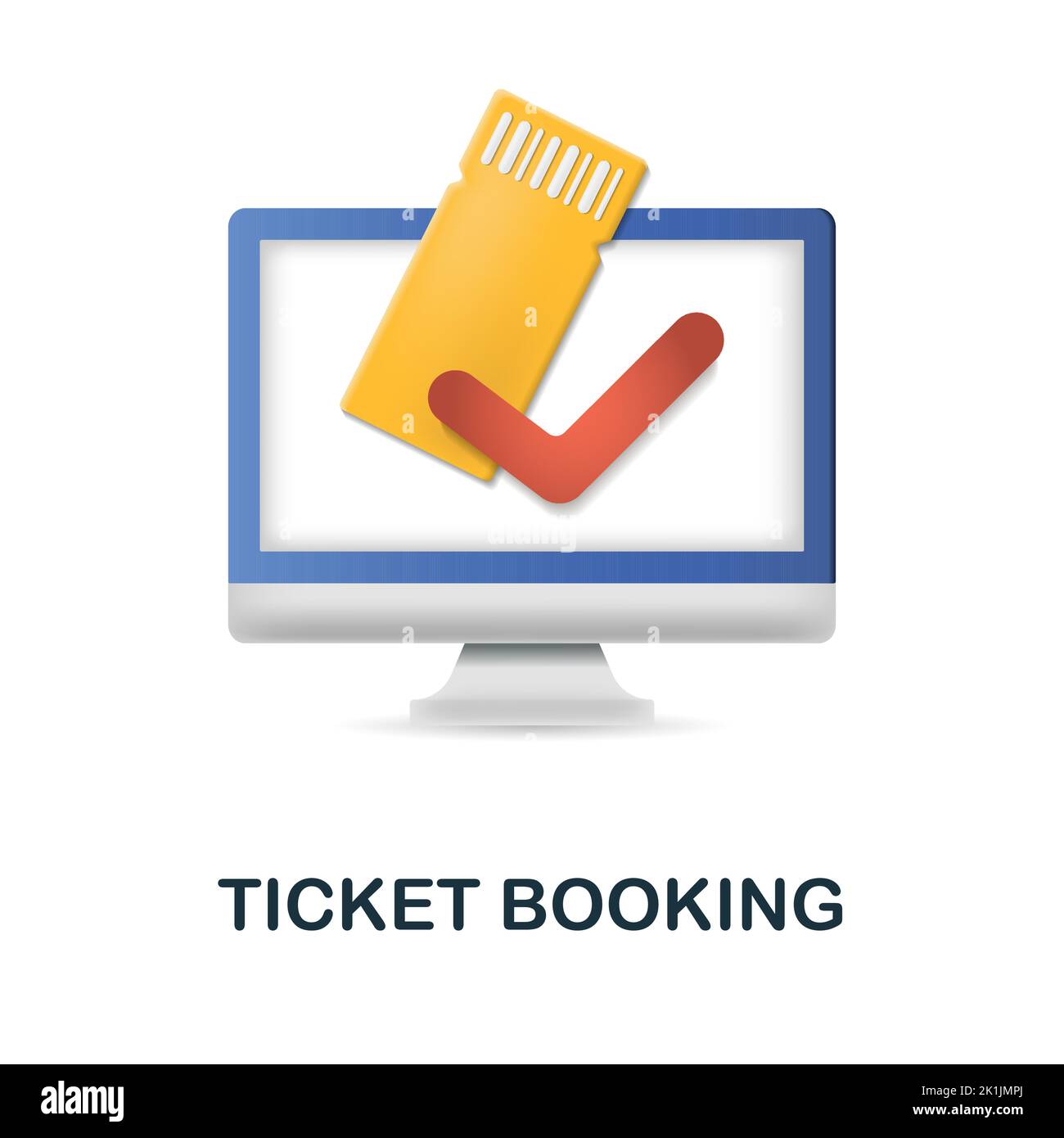 TICKET BOOKING

alamy

Image ID: 2K1JMPJ
www.alamy.com