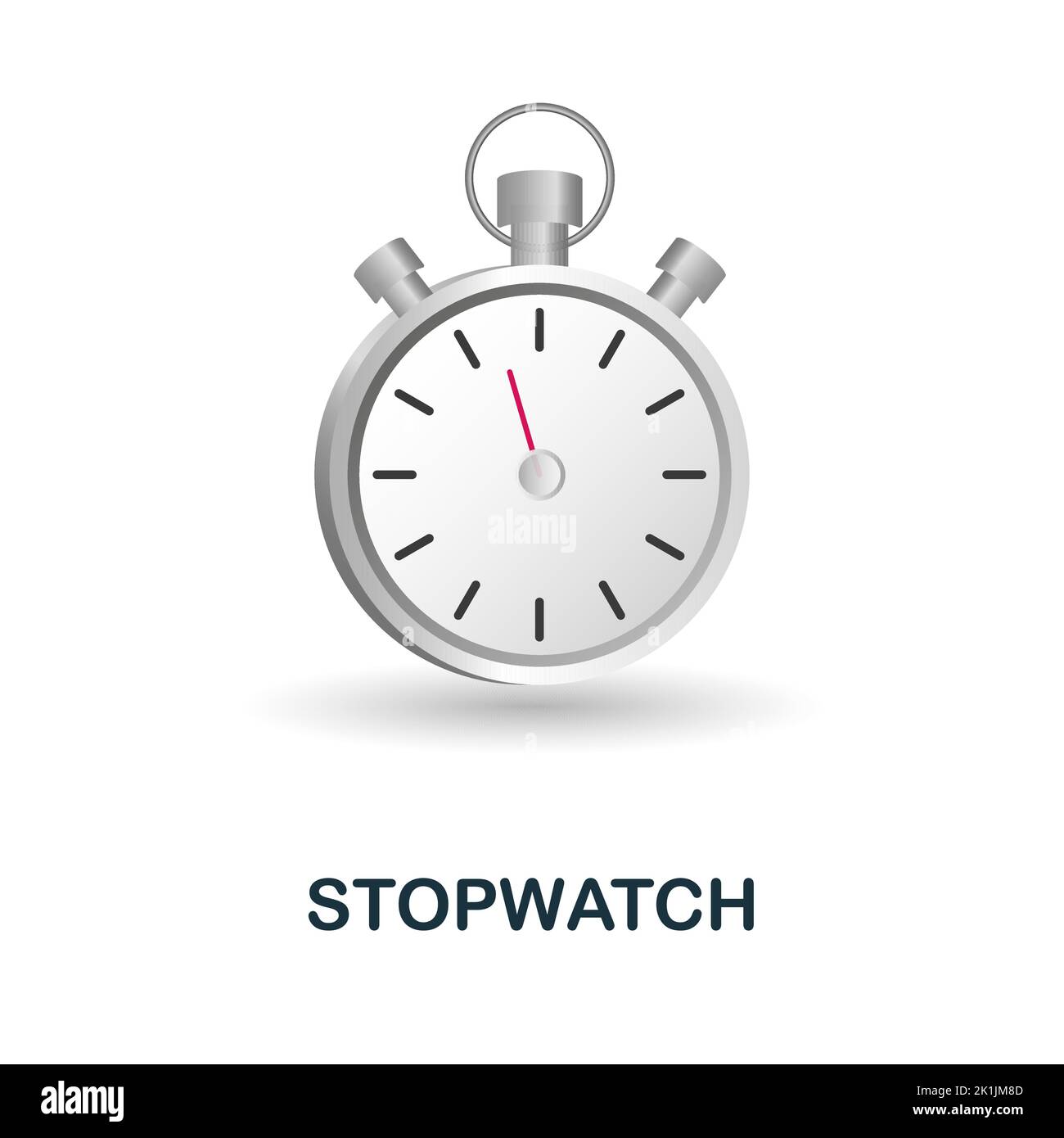 alamy

STOPWATCH

alamy

Image ID: 2K1JM8D
www.alamy.com