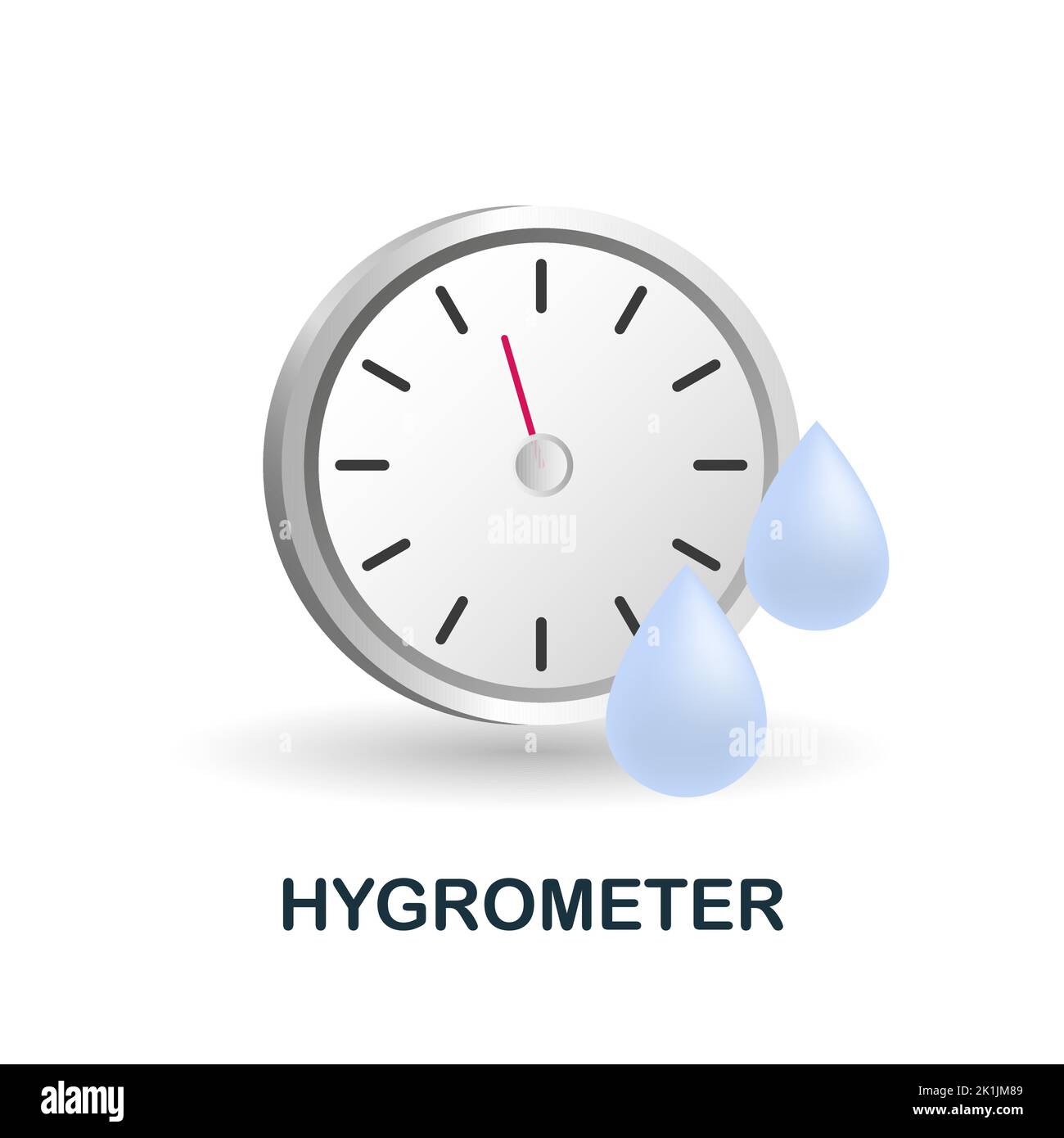 alamy

alamy

HYGROMETER

alamy

Image ID: 2K1JM89
www.alamy.com