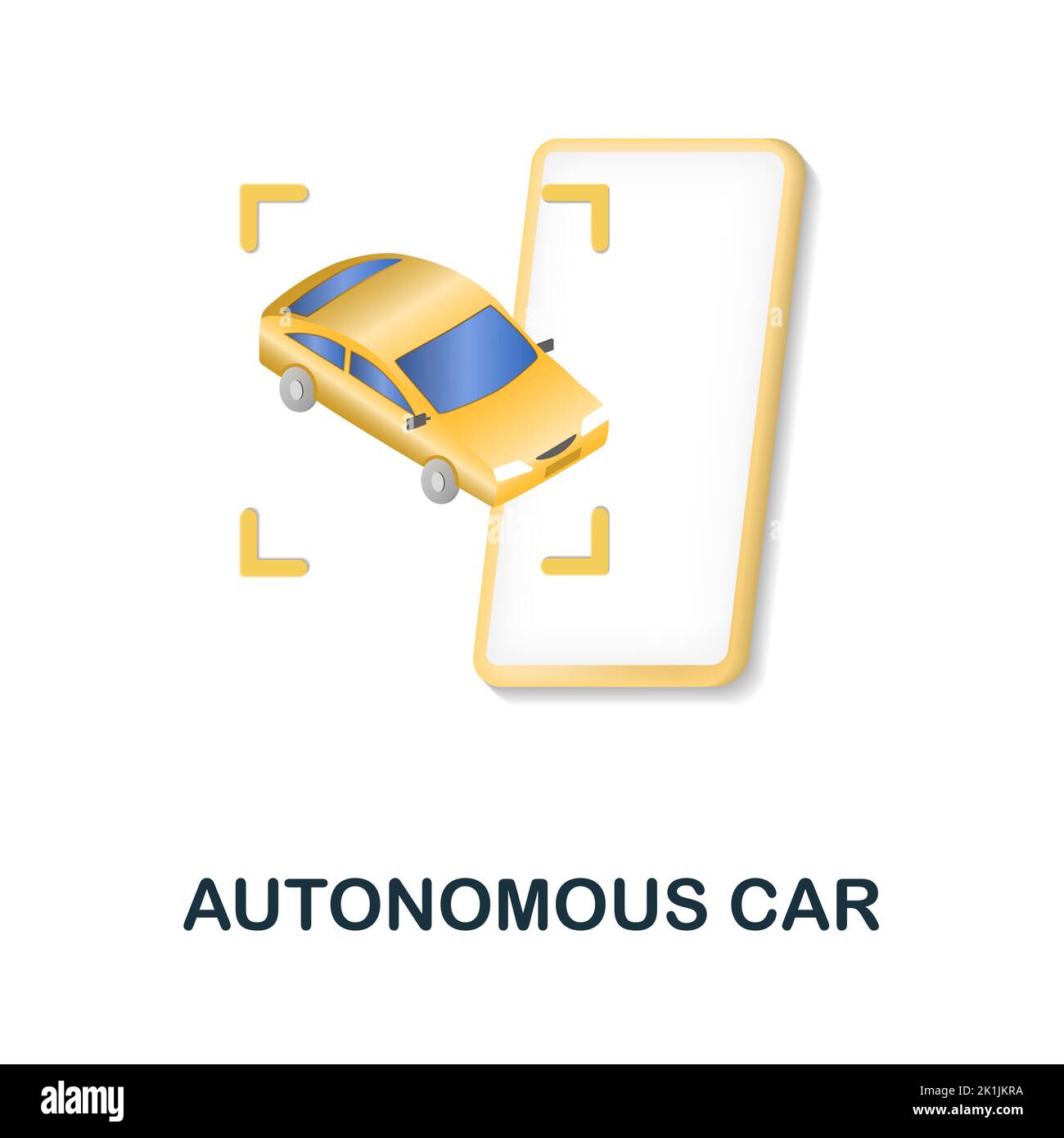 AUTONOMOUS CAR

alamy

Image ID: 2K1JKRA
www.alamy.com