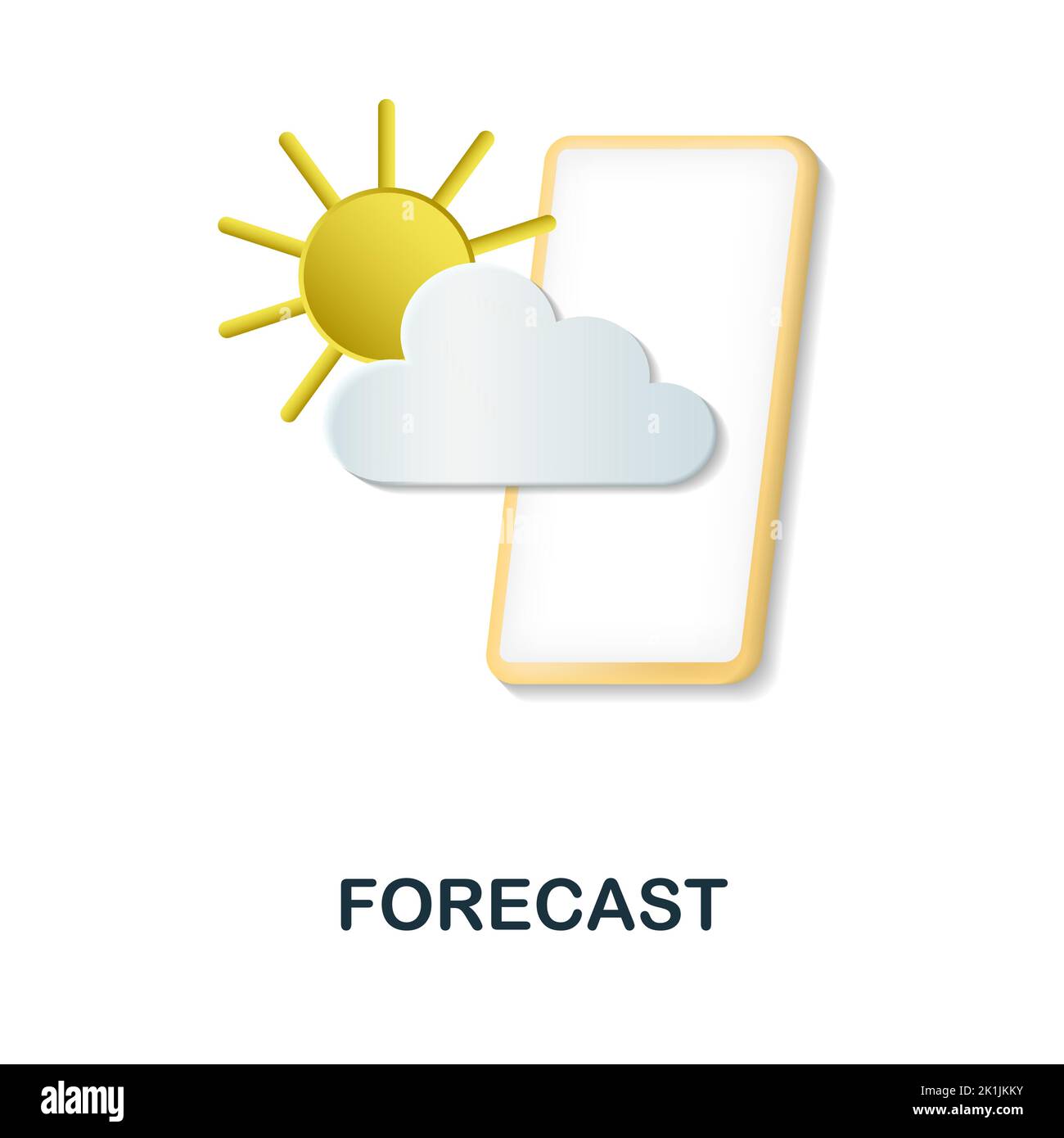 FORECAST

alamy

Image ID: 2K1JKKY
www.alamy.com