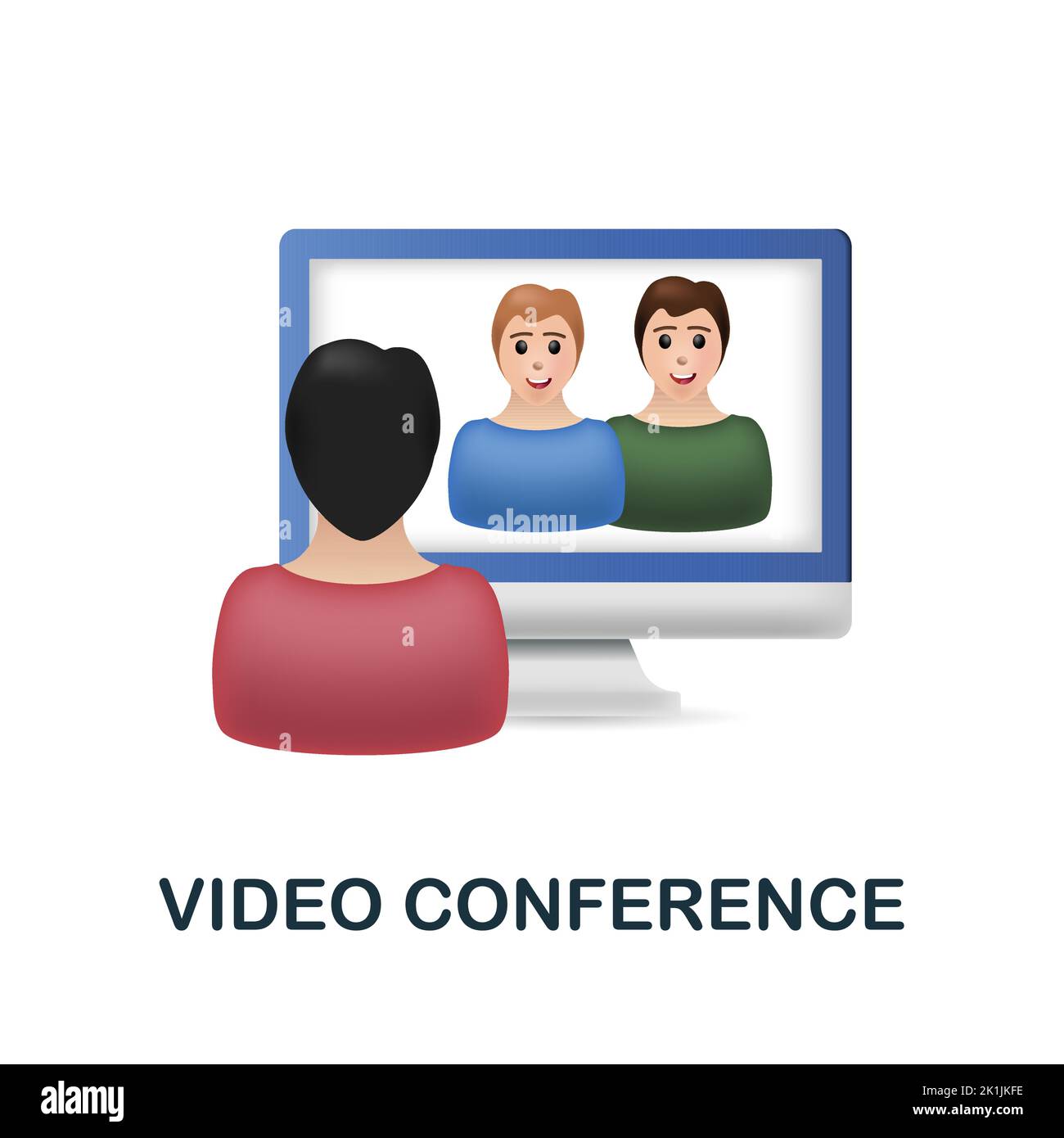 alamy

VIDEO CONFERENCE

alamy

Image ID: 2K1JKFE
www.alamy.com