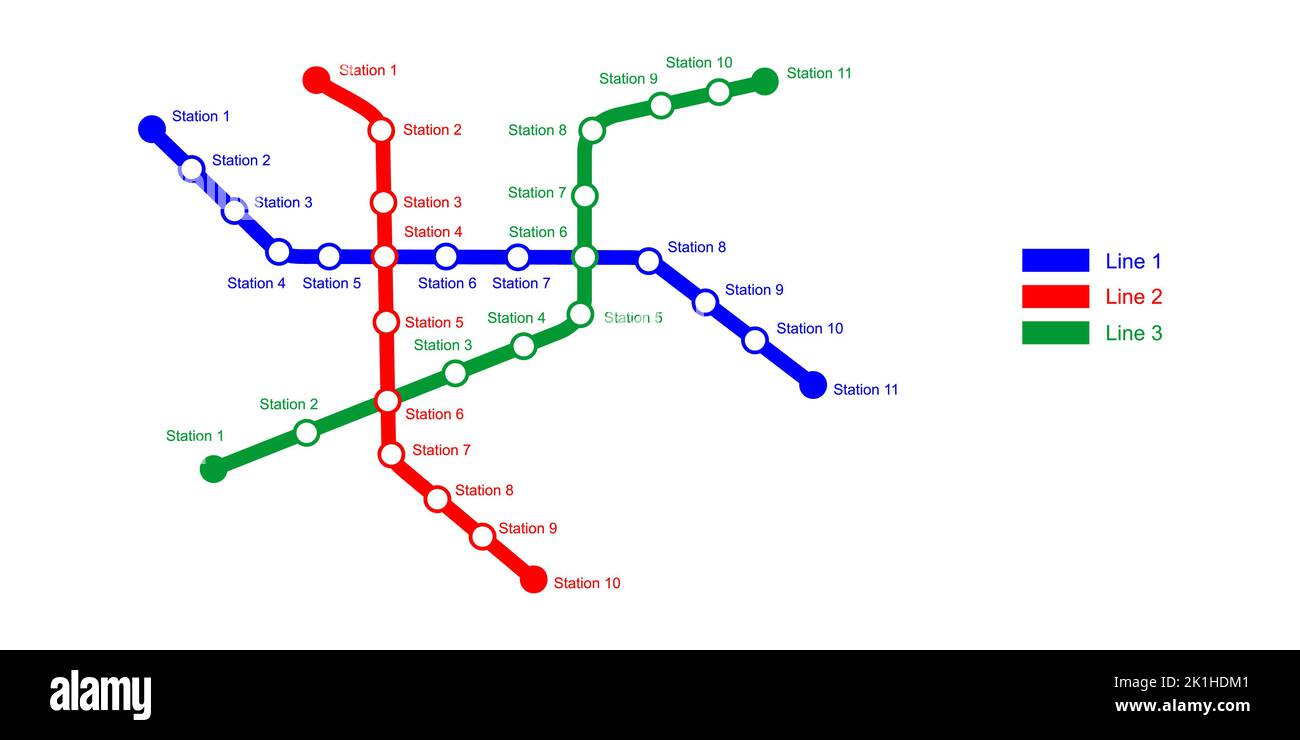 Station 1
Station 2
Station 3
Station 4
Station 5
Station 6
Station 7
Station 8
Station 9
Station 10
Station 11

Station 1
Station 2
Station 3
Station 4
Station 5
Station 6
Station 7
Station 8
Station 9
Station 10

Station 1
Station 2
Station 3
Station 4
Station 5
Station 6
Station 7
Station 8
Station 9
Station 10
Station 11

Line 1
Line 2
Line 3

alamy
Image ID: 2K1HDM1
www.alamy.com