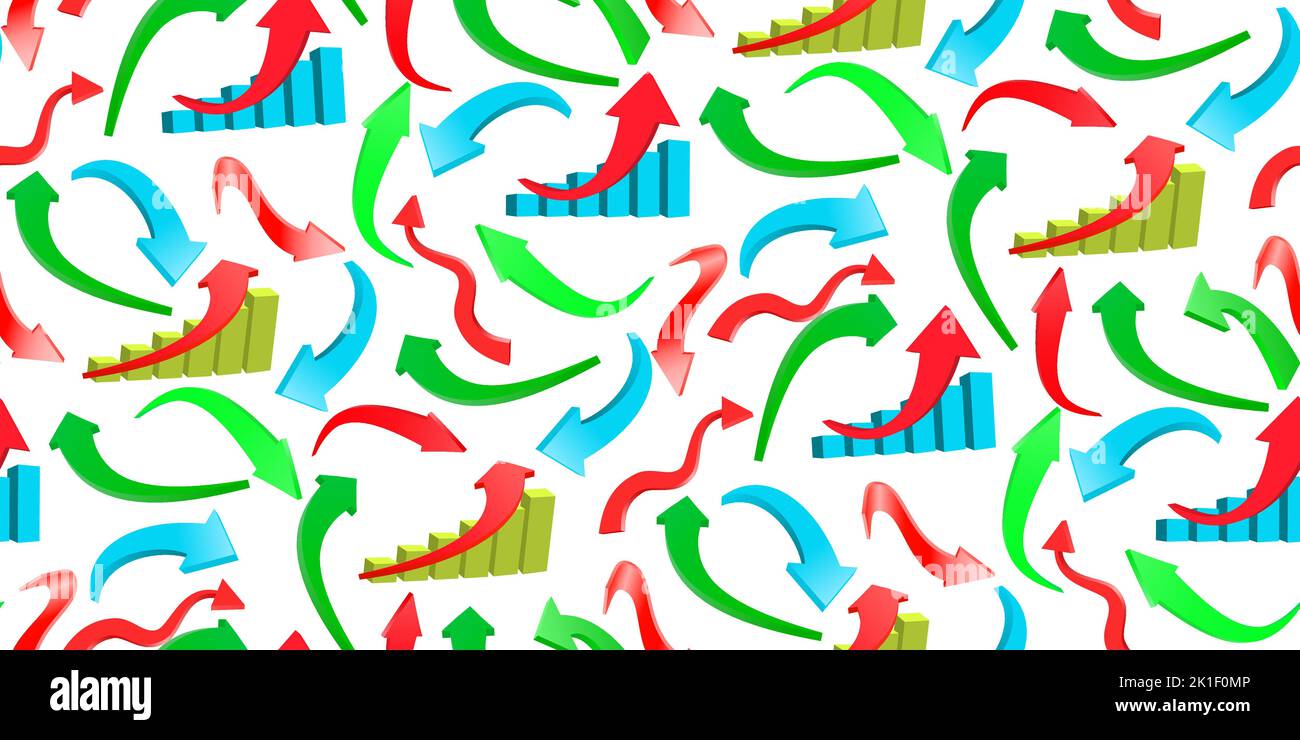 alamy

Image ID: 2K1F0MP
www.alamy.com