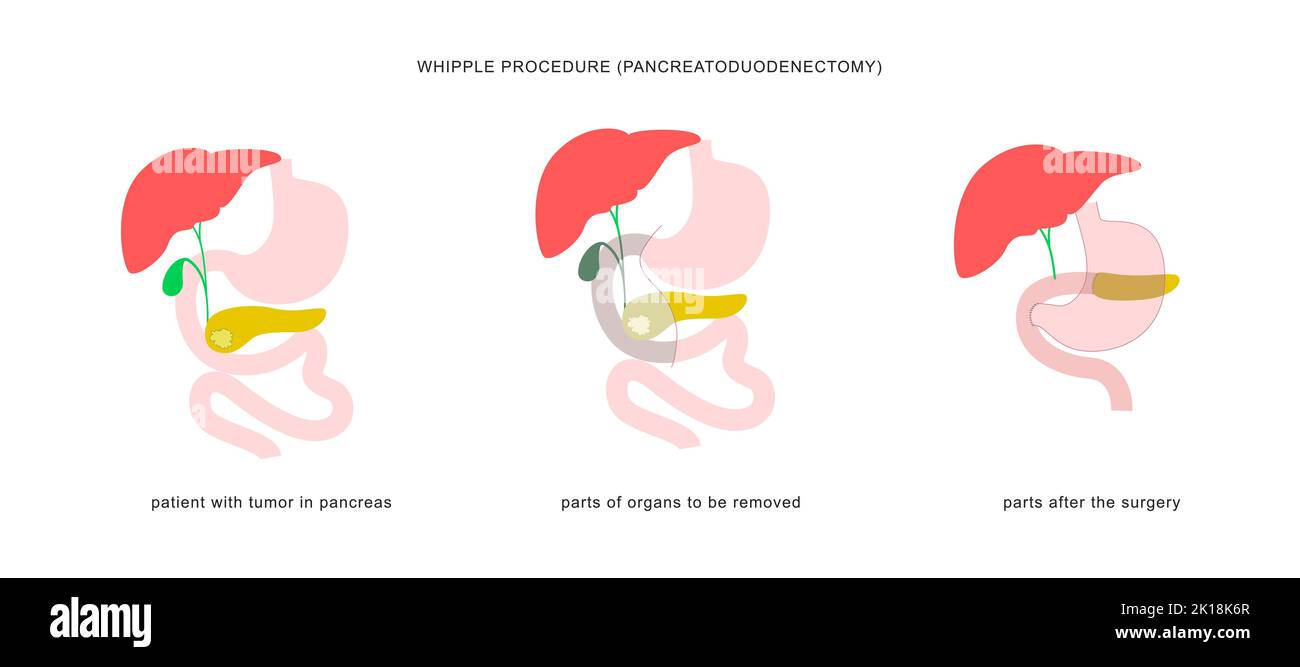 WHIPPLE PROCEDURE (PANCREATODUODENECTOMY)

alamy

alamy

alamy

patient with tumor in pancreas

parts of organs to be removed

parts after the surgery

alamy

2K18K6R
www.alamy.com