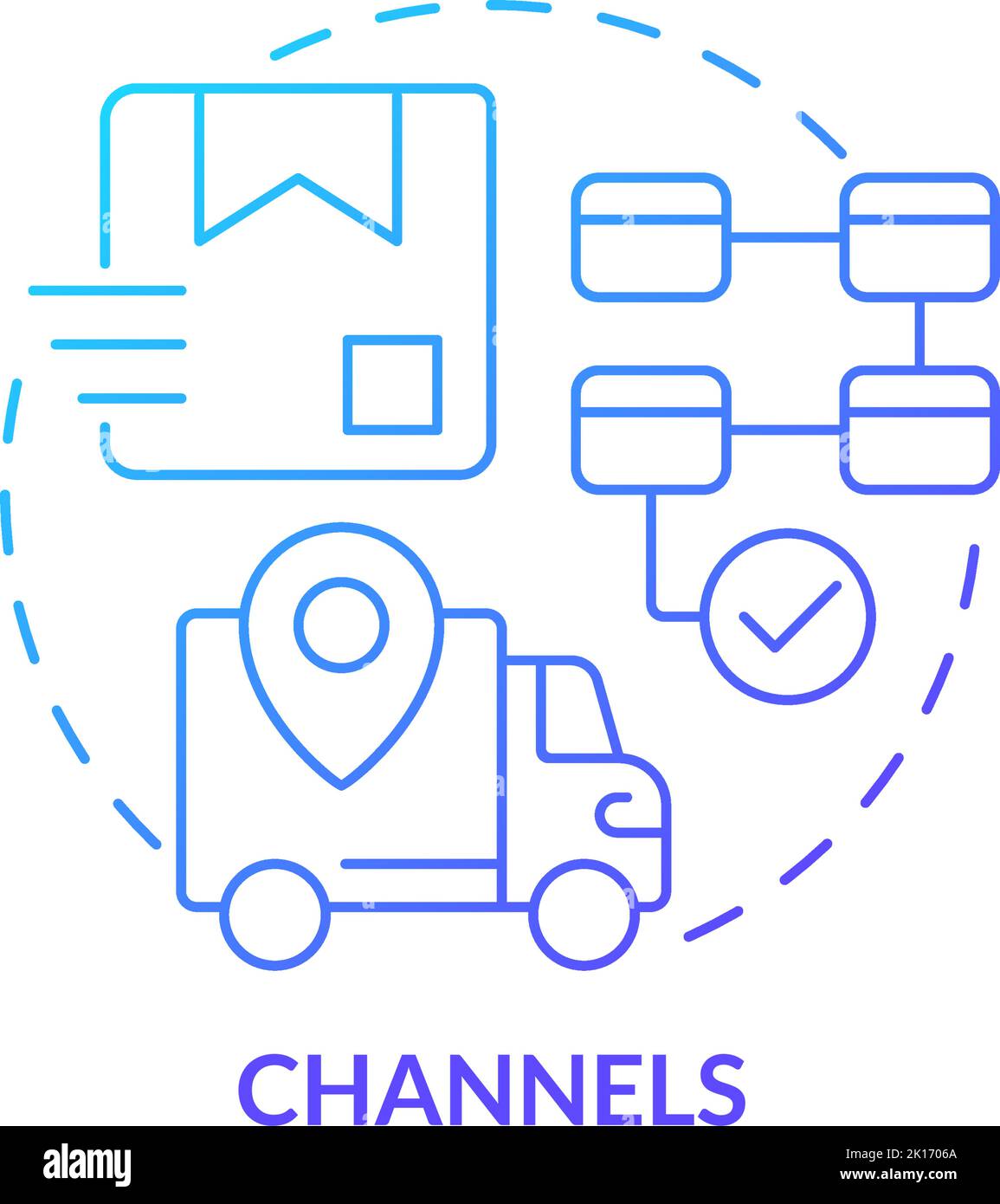 CHANNELS

alamy

Image ID: 2K1706A
www.alamy.com