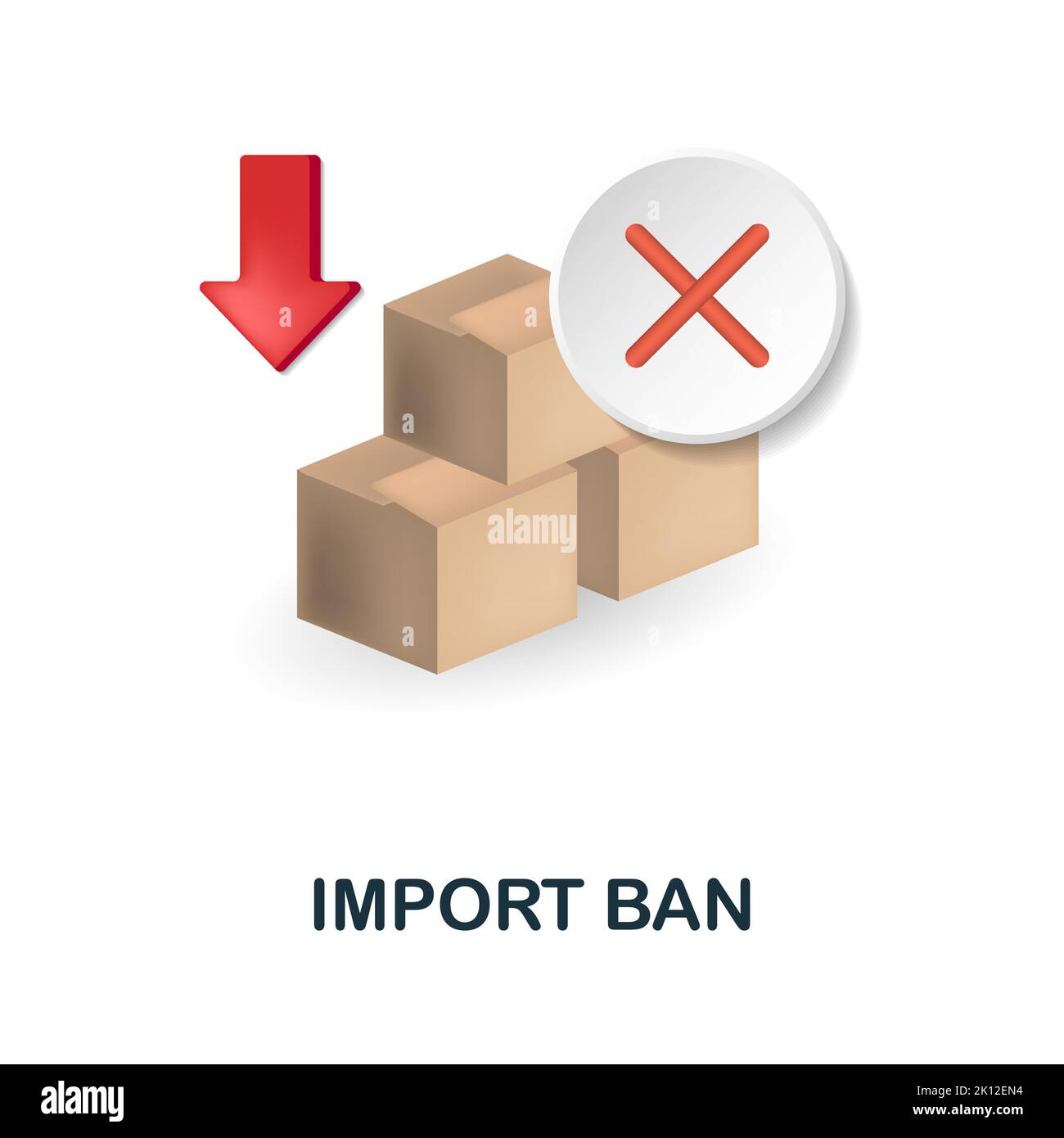 alamy

IMPORT BAN

alamy

Image ID: 2K12EN4
www.alamy.com