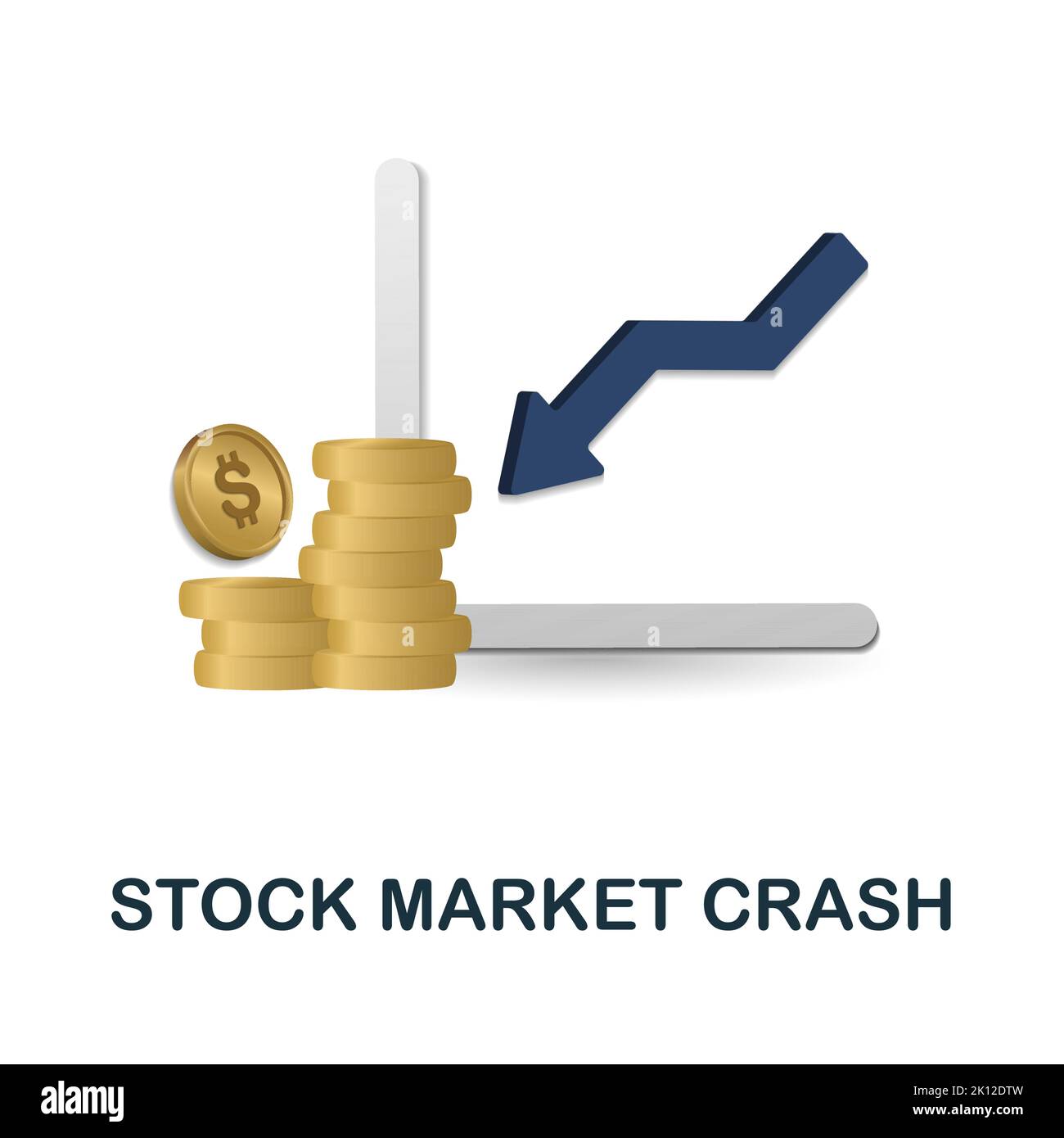 $

STOCK MARKET CRASH

alamy

Image ID: 2K12DTW
www.alamy.com