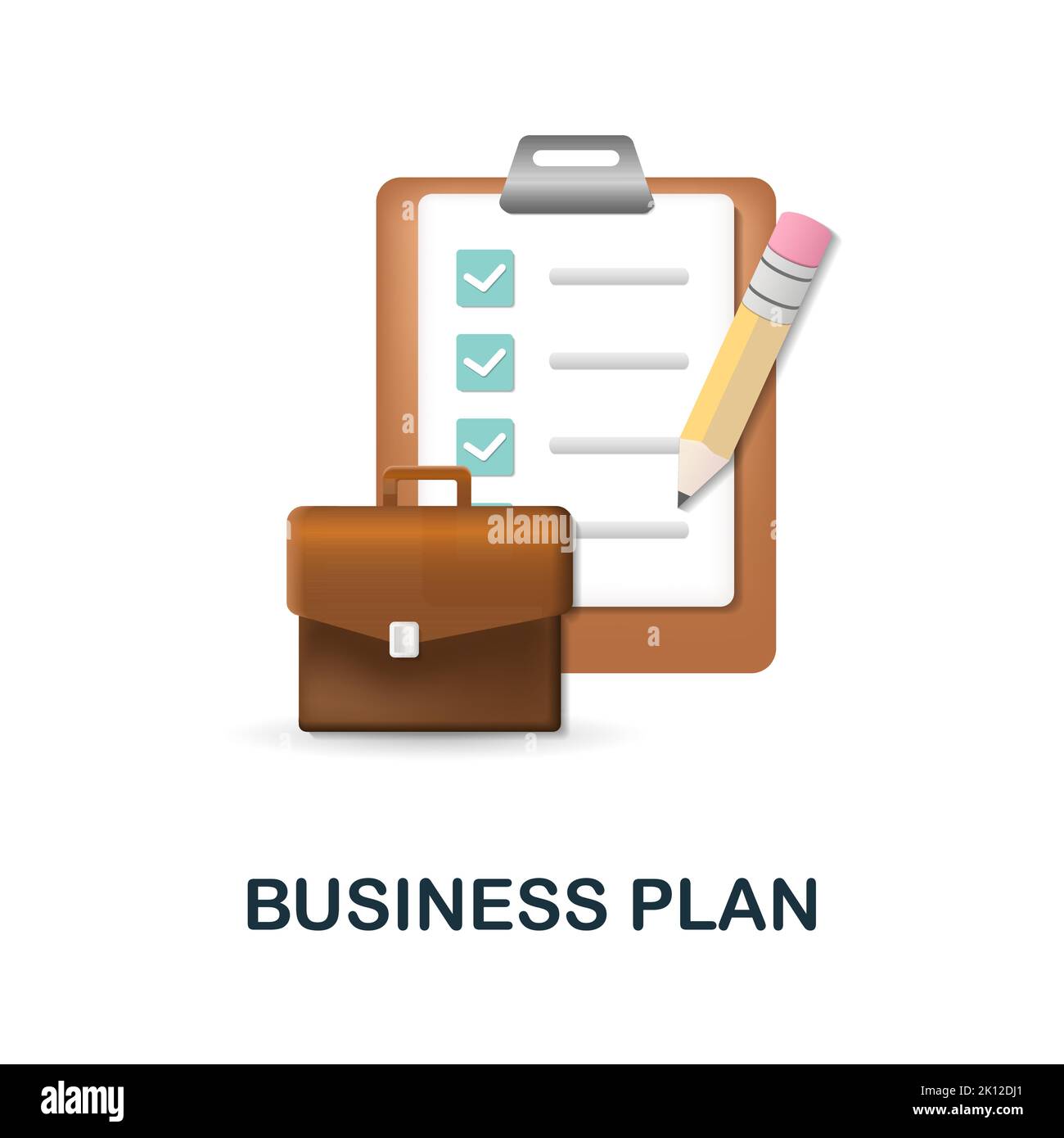 alamy

BUSINESS PLAN

alamy

Image ID: 2K12DJ1
www.alamy.com