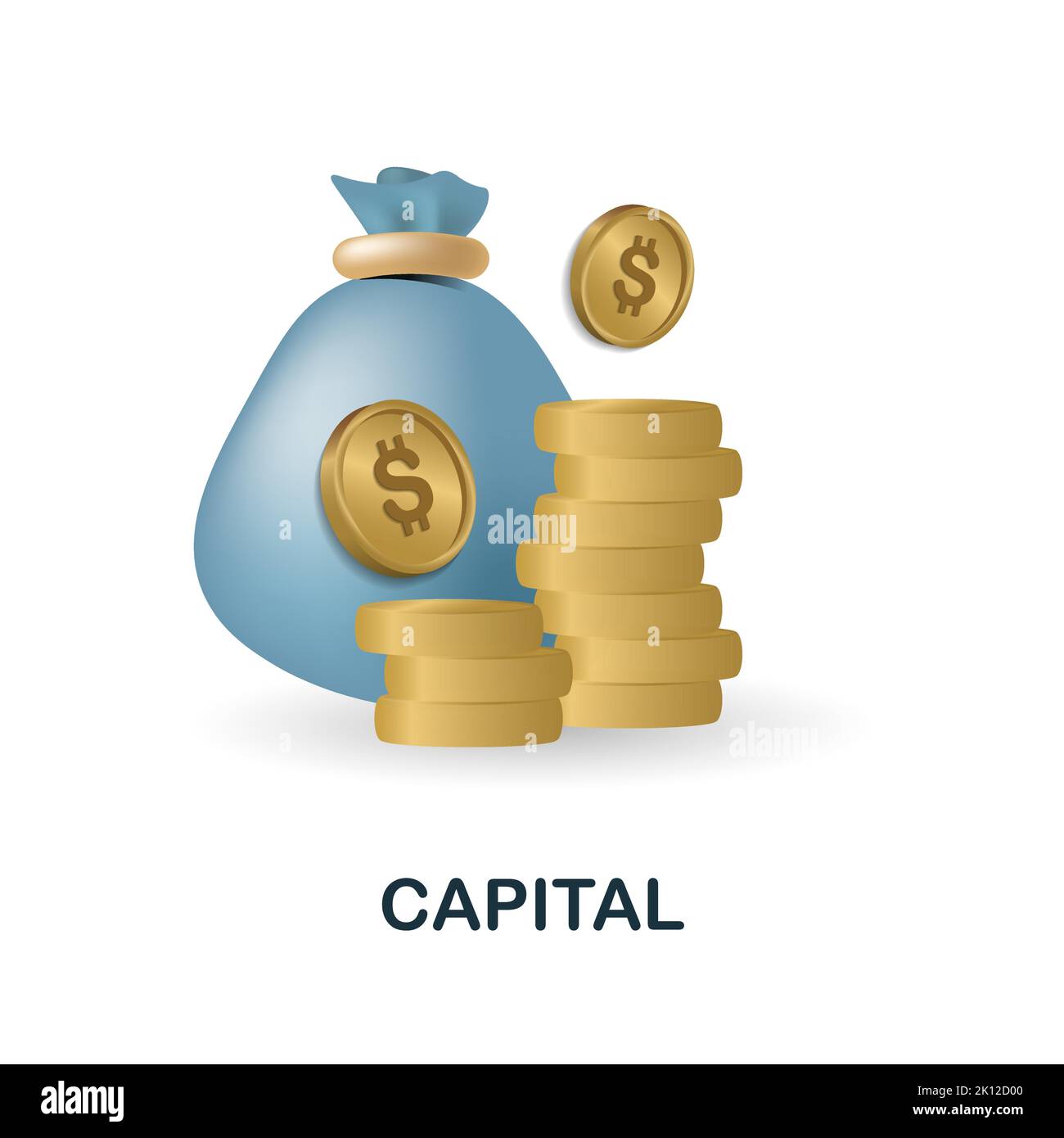 $

$

alamy

alamy

CAPITAL

alamy

Image ID: 2K12D00
www.alamy.com