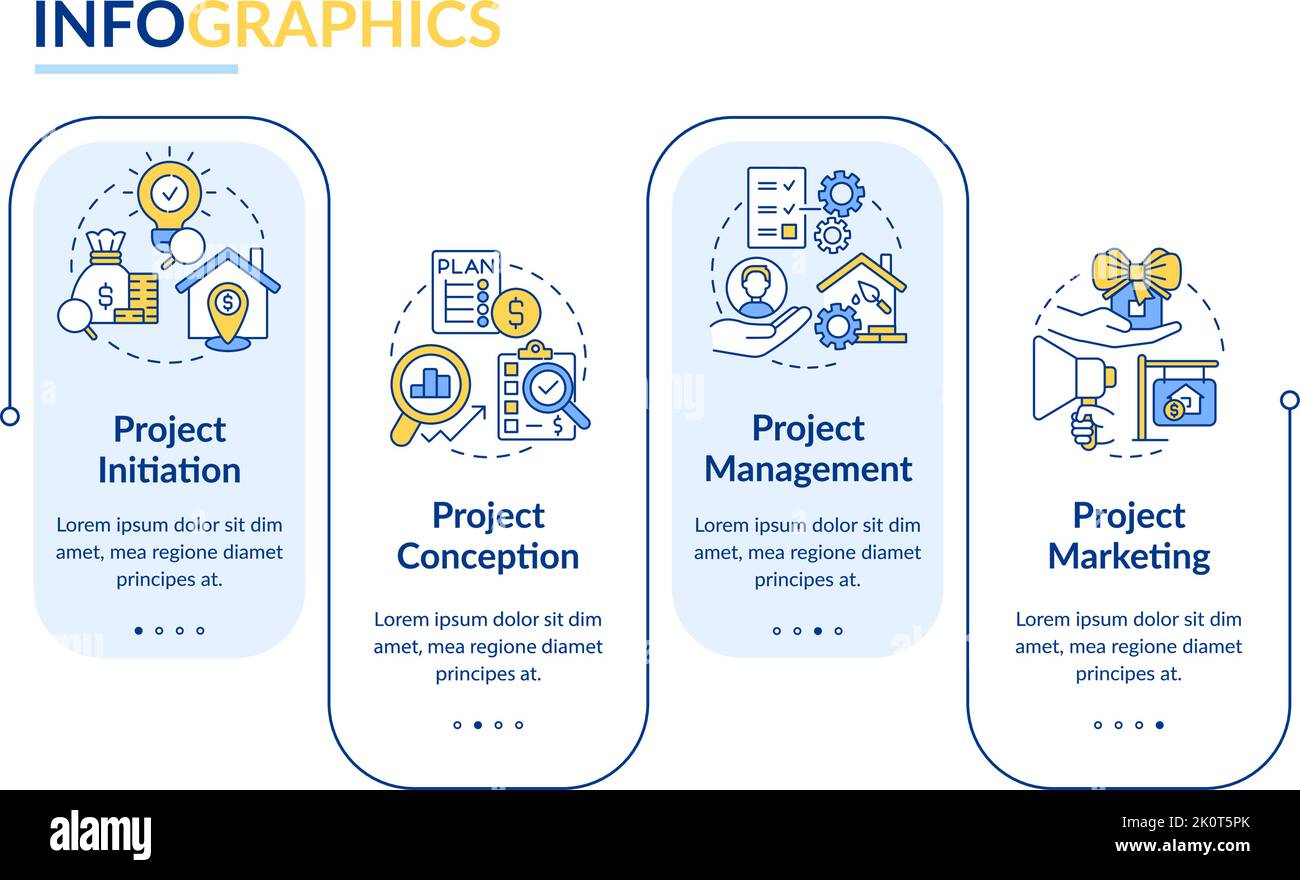 INFOGRAPHICS

PLAN

Project Initiation

Lorem ipsum dolor sit dim amet, mea regione diamet principes at.

Project Conception

Lorem ipsum dolor sit dim amet, mea regione diamet principes at.

Project Management

Lorem ipsum dolor sit dim amet, mea regione diamet principes at.

Project Marketing

Lorem ipsum dolor sit dim amet, mea regione diamet principes at.

alamy

Image ID: 2K0T5PK
www.alamy.com