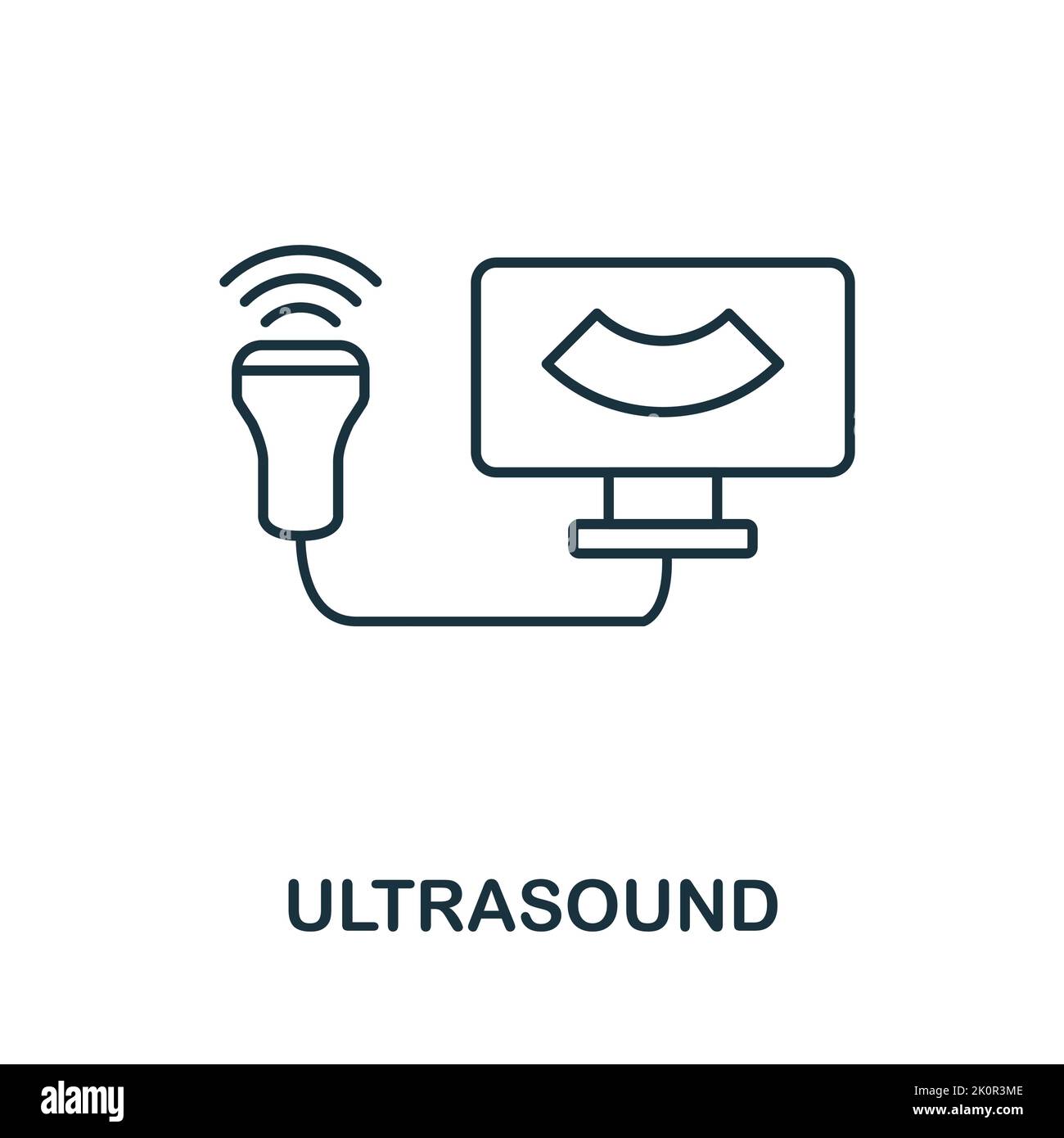 ULTRASOUND

alamy

Image ID: 2K0R3ME
www.alamy.com