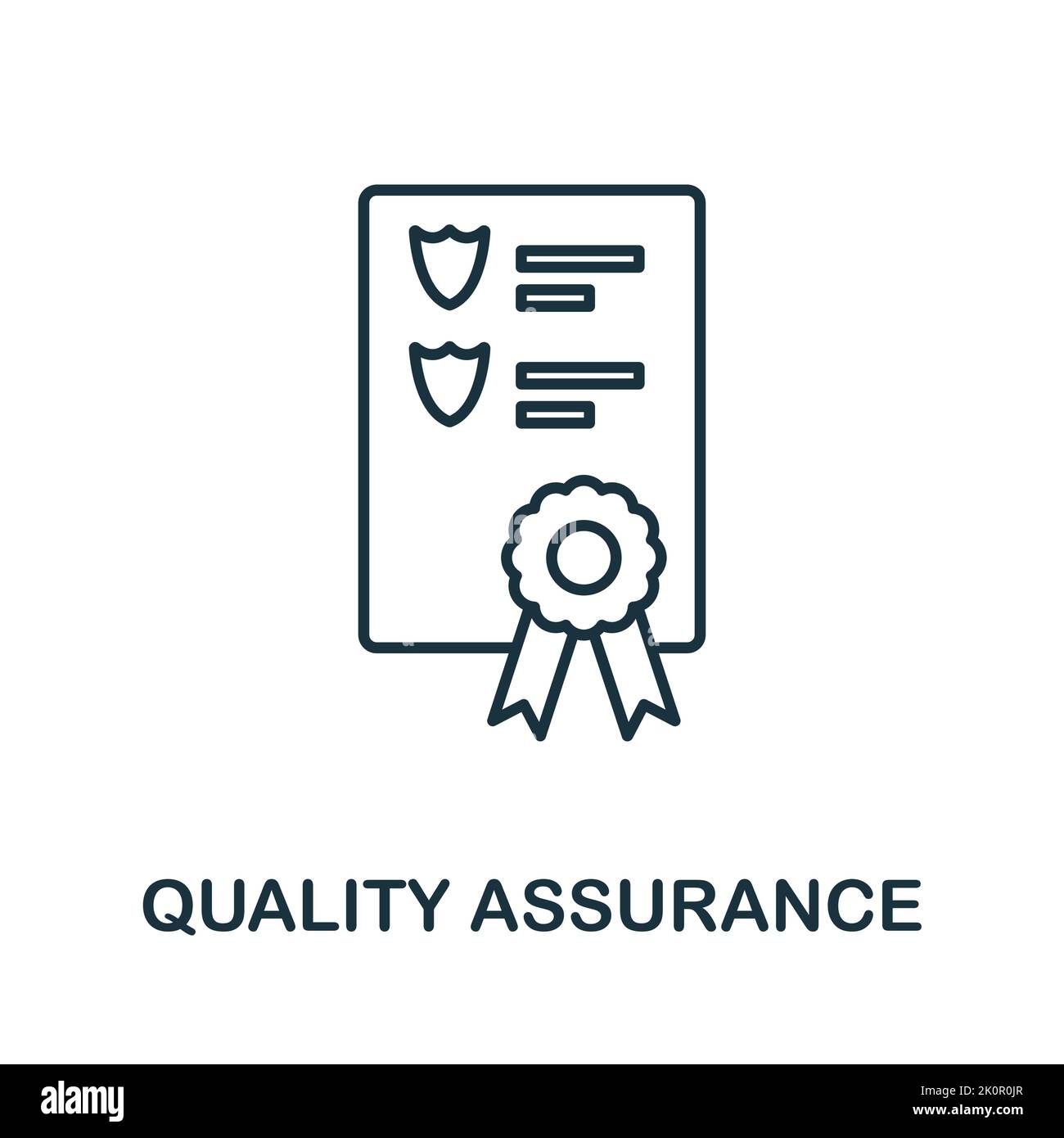 QUALITY ASSURANCE

alamy

Image ID: 2K0R0JR
www.alamy.com